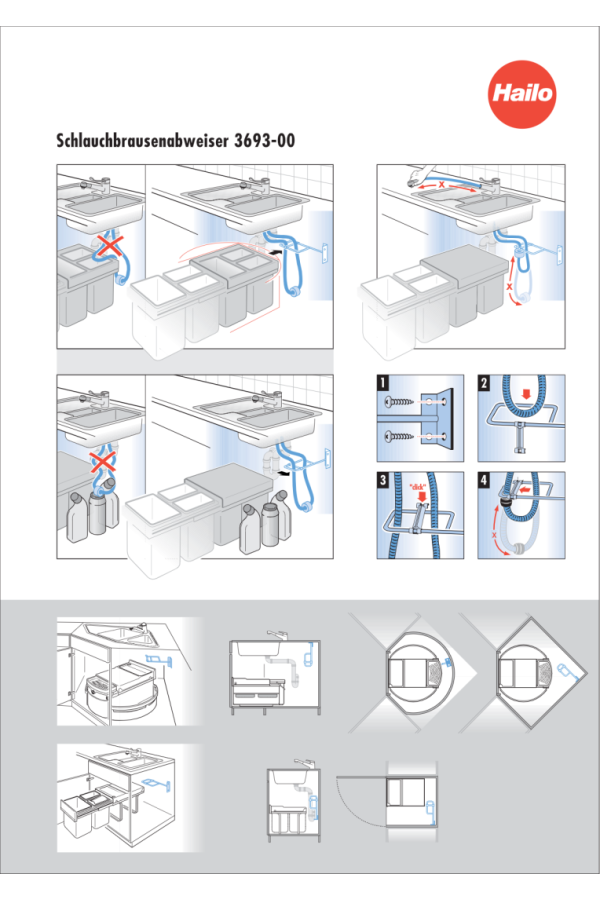 Hailo

Schlauchbrausenabweiser 3693-00

X

X

1

2

3

"click"

4

X