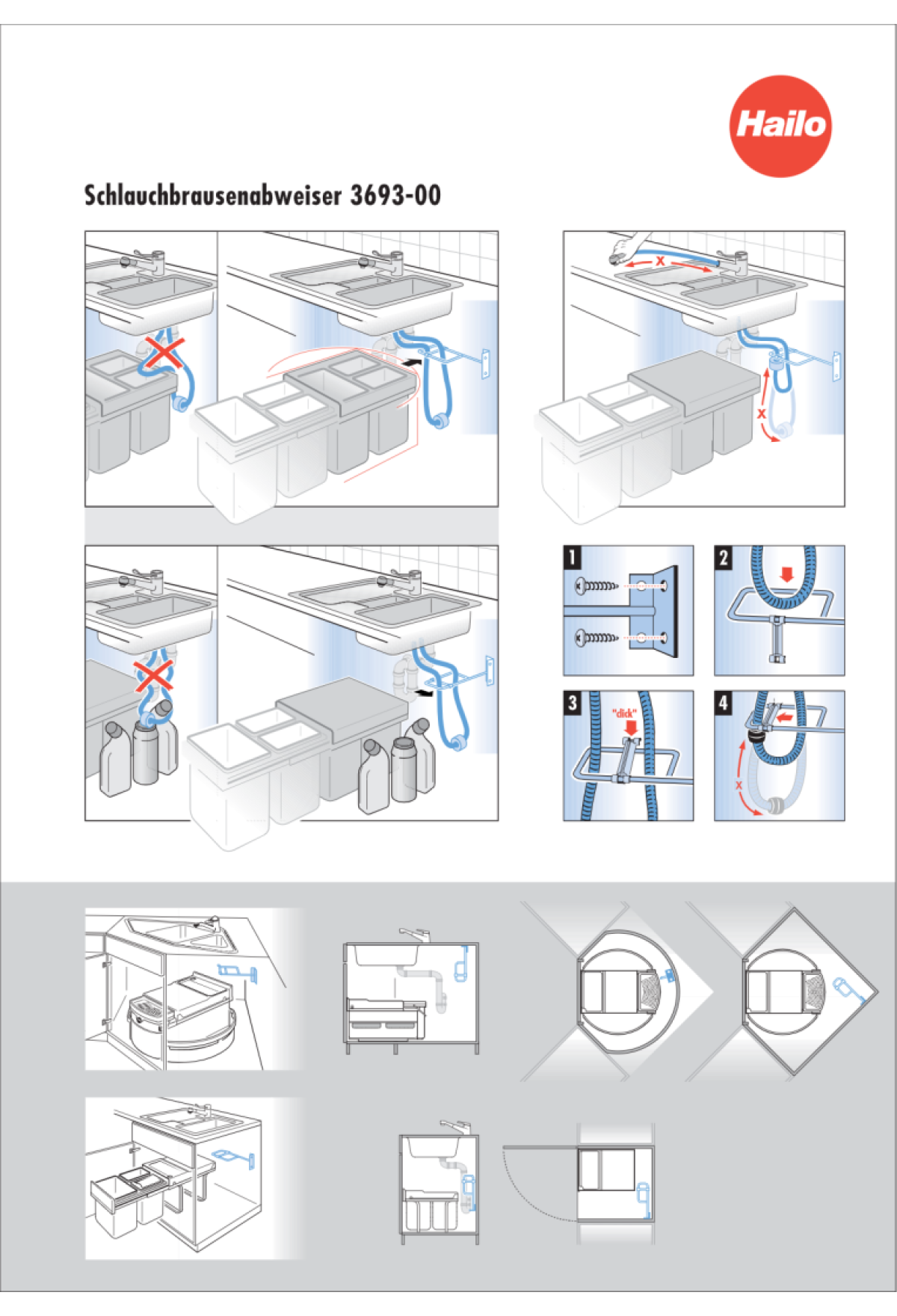 Hailo

Schlauchbrausenabweiser 3693-00

x

x

1

2

3

"click"

4

x