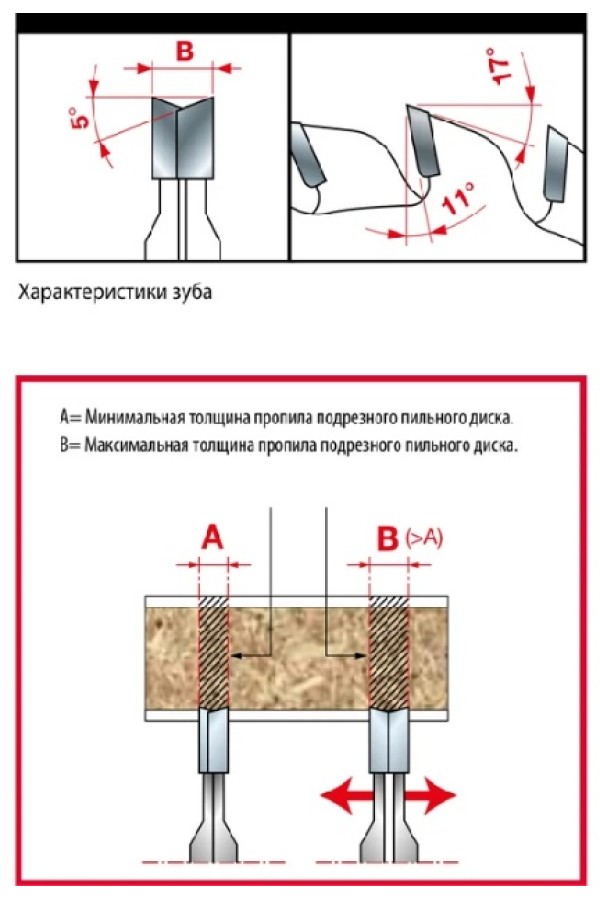 B
5°
17°
11°

Характеристики зуба

A= Минимальная толщина пропила подрезного пильного диска.
B= Максимальная толщина пропила подрезного пильного диска.

A
B (>A)