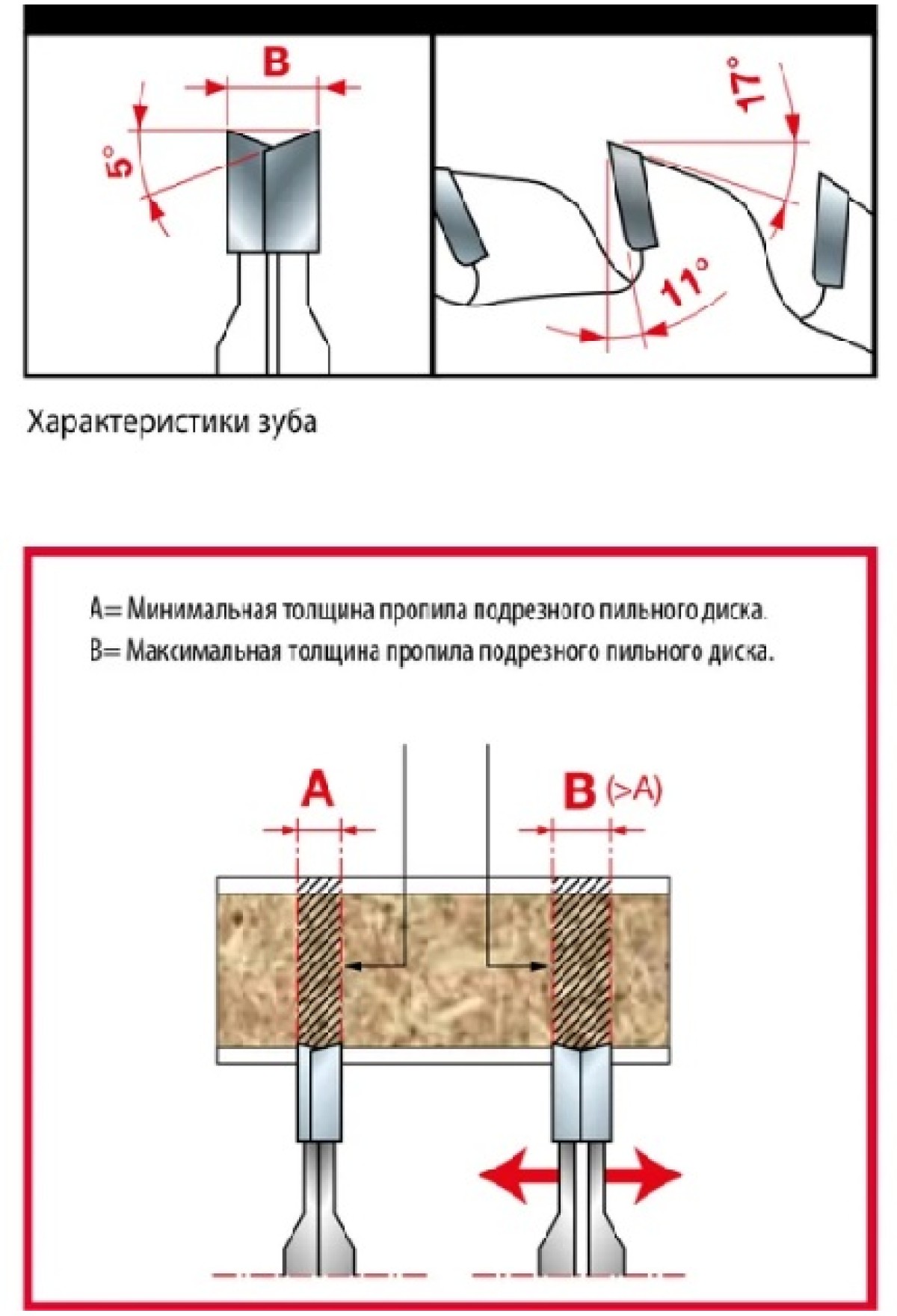 B

5°

17°

11°

Характеристики зуба

A= Минимальная толщина пропила подрезного пильного диска.

B= Максимальная толщина пропила подрезного пильного диска.

A

B (>A)