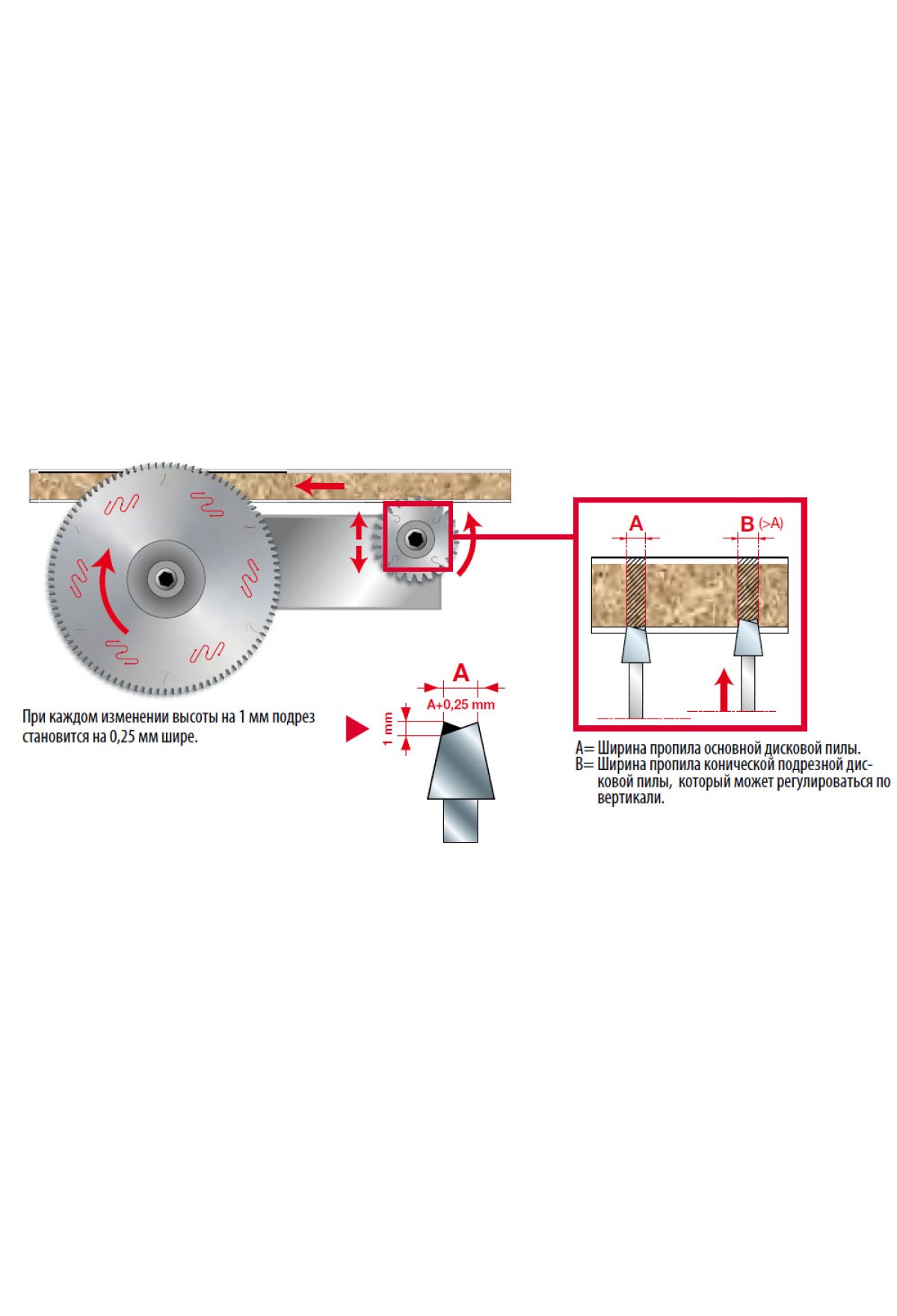 A

B (>A)

При каждом изменении высоты на 1 мм подрез становится на 0,25 мм шире.

A

A+0,25 mm

1 mm

A= Ширина пропила основной дисковой пилы.
B= Ширина пропила конической подрезной дисковой пилы, который может регулироваться по вертикали.