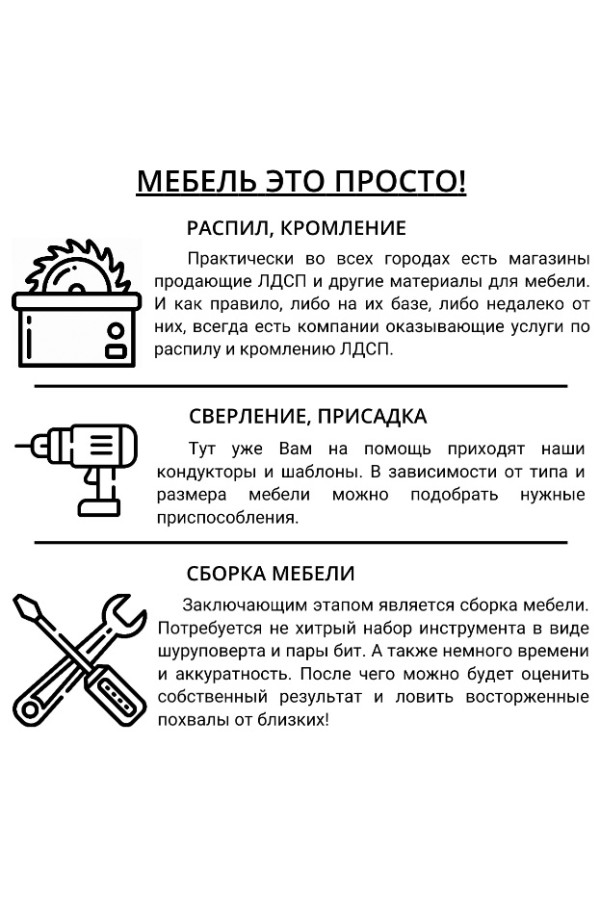 МЕБЕЛЬ ЭТО ПРОСТО!

РАСПИЛ, КРОМЛЕНИЕ

Практически во всех городах есть магазины продающие ЛДСП и другие материалы для мебели. И как правило, либо на их базе, либо недалеко от них, всегда есть компании оказывающие услуги по распилу и кромлению ЛДСП.

СВЕРЛЕНИЕ, ПРИСАДКА

Тут уже Вам на помощь приходят наши кондукторы и шаблоны. В зависимости от типа и размера мебели можно подобрать нужные приспособления.

СБОРКА МЕБЕЛИ

Заключающим этапом является сборка мебели. Потребуется не хитрый набор инструмента в виде шуруповерта и пары бит. А также немного времени и аккуратность. После чего можно будет оценить собственный результат и ловить восторженные похвалы от близких!