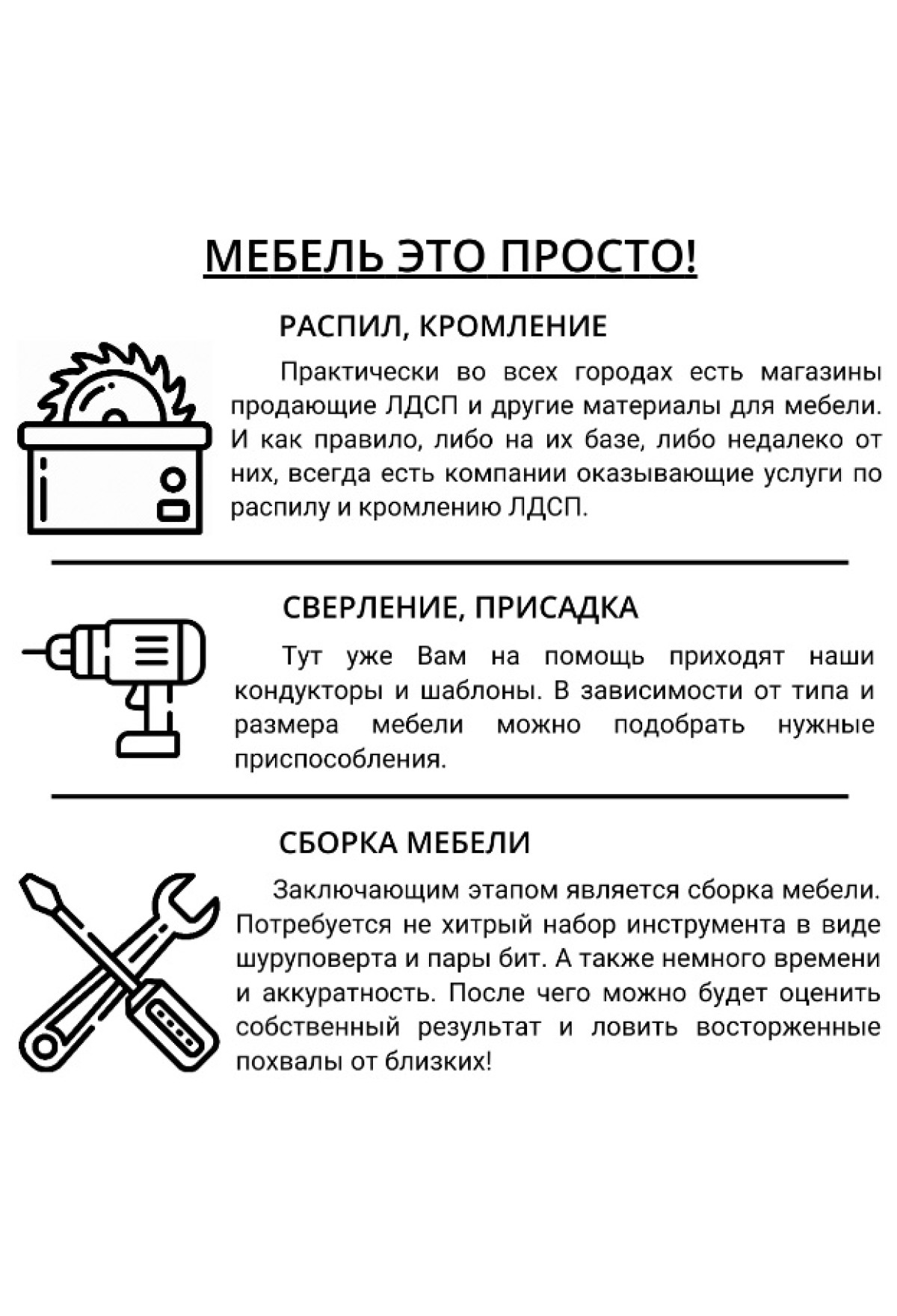 МЕБЕЛЬ ЭТО ПРОСТО!

РАСПИЛ, КРОМЛЕНИЕ

Практически во всех городах есть магазины продающие ЛДСП и другие материалы для мебели. И как правило, либо на их базе, либо недалеко от них, всегда есть компании оказывающие услуги по распилу и кромлению ЛДСП.

СВЕРЛЕНИЕ, ПРИСАДКА

Тут уже Вам на помощь приходят наши кондукторы и шаблоны. В зависимости от типа и размера мебели можно подобрать нужные приспособления.

СБОРКА МЕБЕЛИ

Заключающим этапом является сборка мебели. Потребуется не хитрый набор инструмента в виде шуруповерта и пары бит. А также немного времени и аккуратность. После чего можно будет оценить собственный результат и ловить восторженные похвалы от близких!