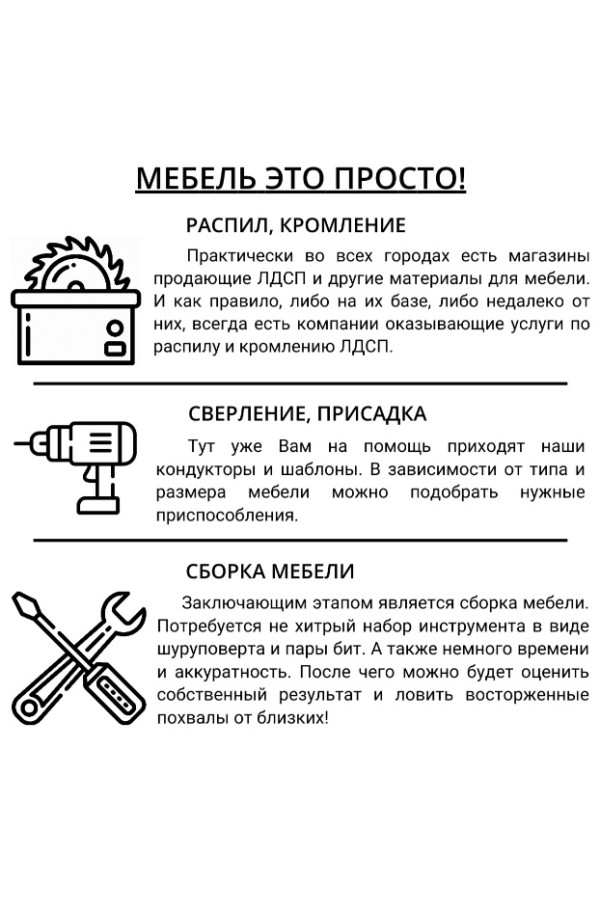 МЕБЕЛЬ ЭТО ПРОСТО!

РАСПИЛ, КРОМЛЕНИЕ

Практически во всех городах есть магазины продающие ЛДСП и другие материалы для мебели. И как правило, либо на их базе, либо недалеко от них, всегда есть компании оказывающие услуги по распилу и кромлению ЛДСП.

СВЕРЛЕНИЕ, ПРИСАДКА

Тут уже Вам на помощь приходят наши кондукторы и шаблоны. В зависимости от типа и размера мебели можно подобрать нужные приспособления.

СБОРКА МЕБЕЛИ

Заключающим этапом является сборка мебели. Потребуется не хитрый набор инструмента в виде шуруповерта и пары бит. А также немного времени и аккуратность. После чего можно будет оценить собственный результат и ловить восторженные похвалы от близких!