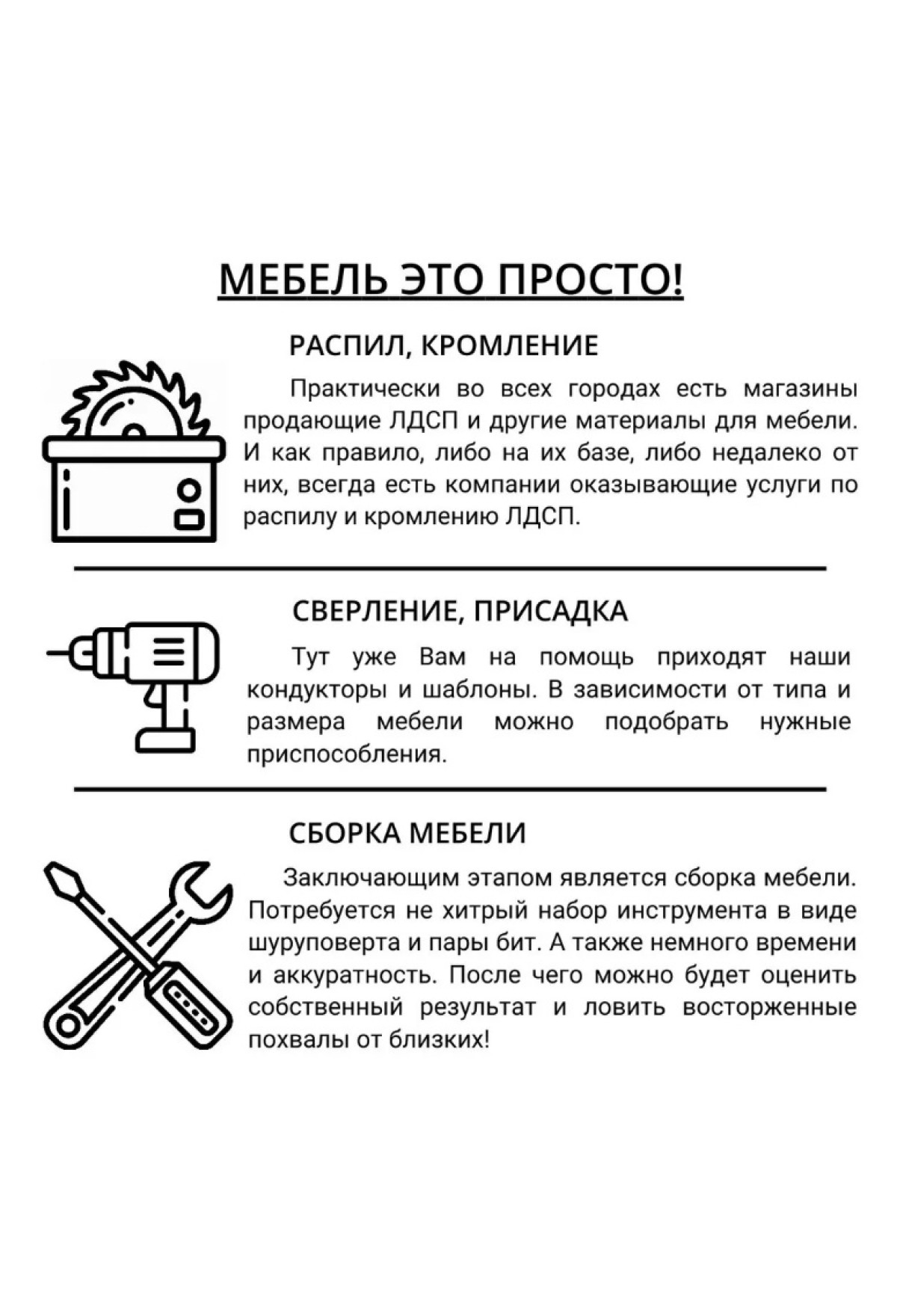 МЕБЕЛЬ ЭТО ПРОСТО!

РАСПИЛ, КРОМЛЕНИЕ

Практически во всех городах есть магазины продающие ЛДСП и другие материалы для мебели. И как правило, либо на их базе, либо недалеко от них, всегда есть компании оказывающие услуги по распилу и кромлению ЛДСП.

СВЕРЛЕНИЕ, ПРИСАДКА

Тут уже Вам на помощь приходят наши кондукторы и шаблоны. В зависимости от типа и размера мебели можно подобрать нужные приспособления.

СБОРКА МЕБЕЛИ

Заключающим этапом является сборка мебели. Потребуется не хитрый набор инструмента в виде шуруповерта и пары бит. А также немного времени и аккуратность. После чего можно будет оценить собственный результат и ловить восторженные похвалы от близких!