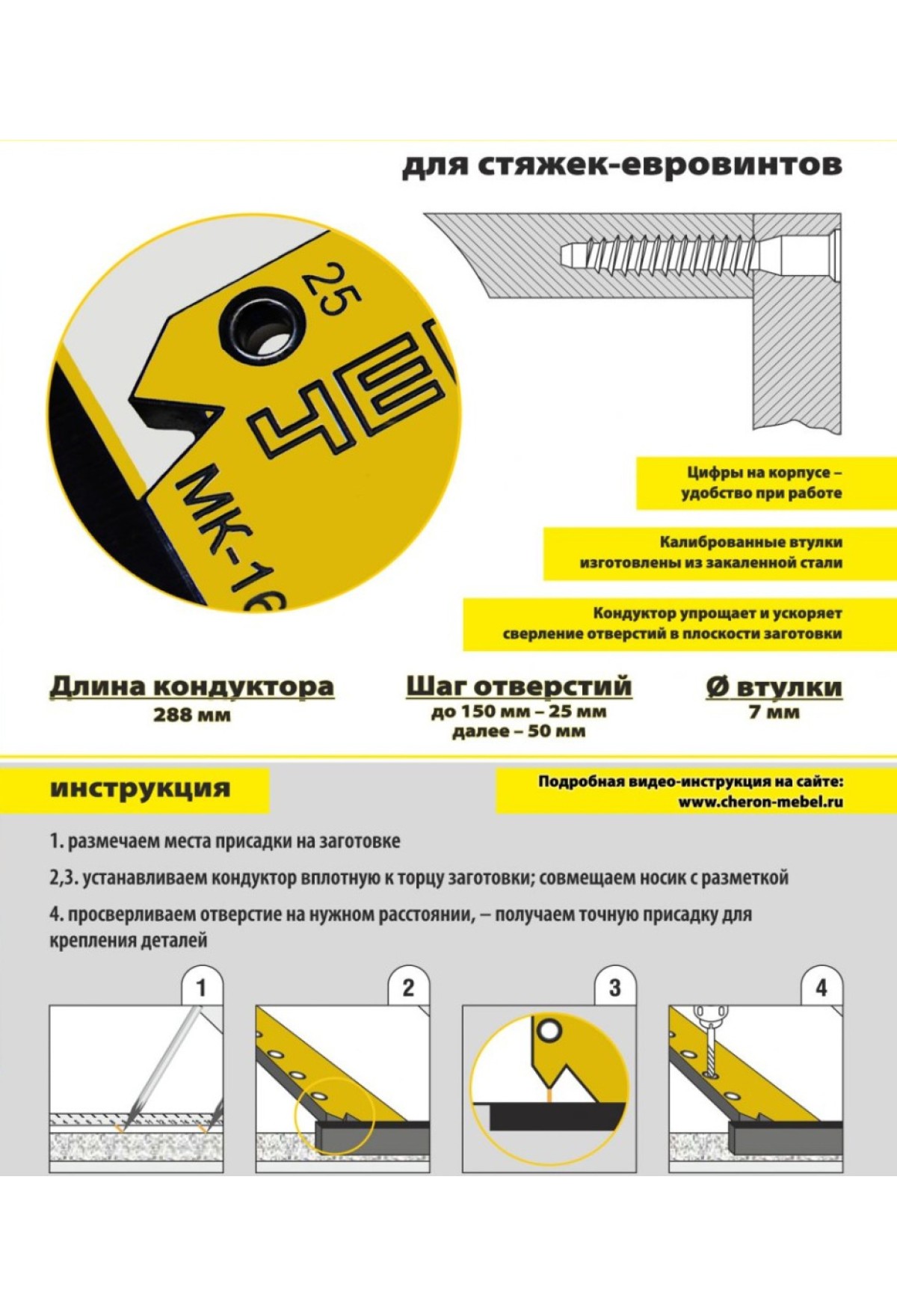 для стяжек-евровинтов

25

ЧЕ

МК-1

Цифры на корпусе – удобство при работе

Калиброванные втулки изготовлены из закаленной стали

Кондуктор упрощает и ускоряет сверление отверстий в плоскости заготовки

Длина кондуктора
288 мм

Шаг отверстий
до 150 мм – 25 мм
далее – 50 мм

Ø втулки
7 мм

инструкция

Подробная видео-инструкция на сайте:
www.cheron-mebel.ru

1. размечаем места присадки на заготовке

2,3. устанавливаем кондуктор вплотную к торцу заготовки; совмещаем носик с разметкой

4. просверливаем отверстие на нужном расстоянии, – получаем точную присадку для крепления деталей

1

2

3

4