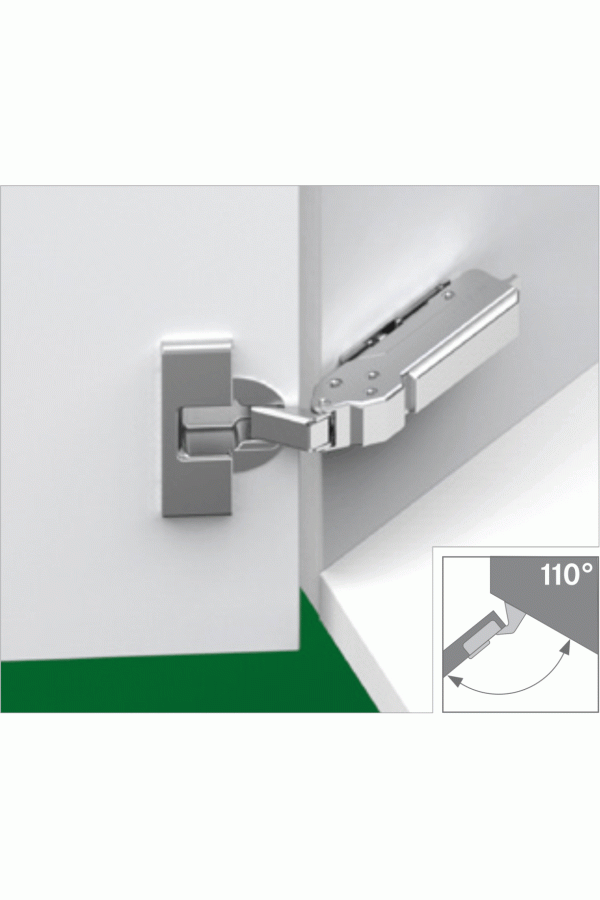 110°