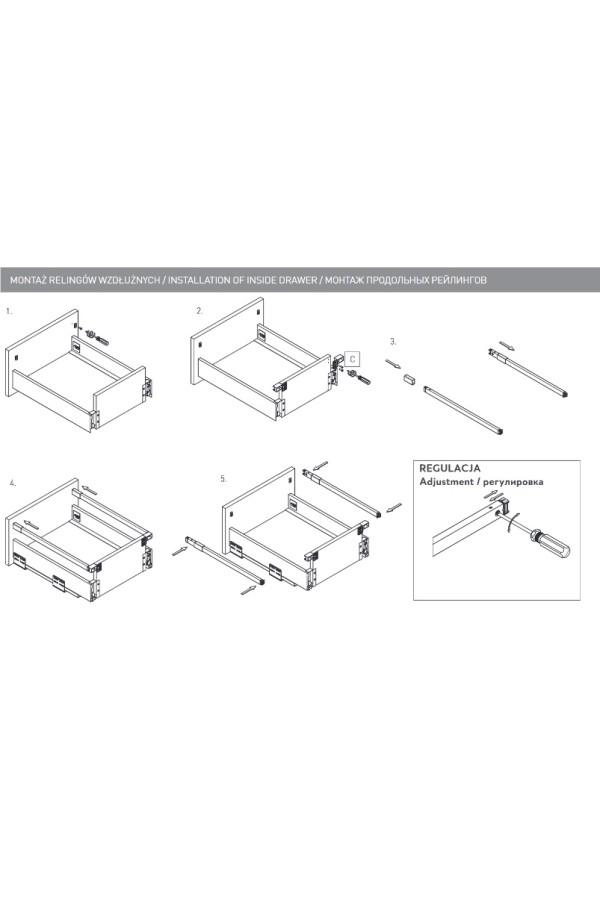 MONTAŻ RELINGÓW WZDŁUŻNYCH / INSTALLATION OF INSIDE DRAWER / МОНТАЖ ПРОДОЛЬНЫХ РЕЙЛИНГОВ

1.

2.

C

3.

4.

5.

REGULACJA
Adjustment / регулировка