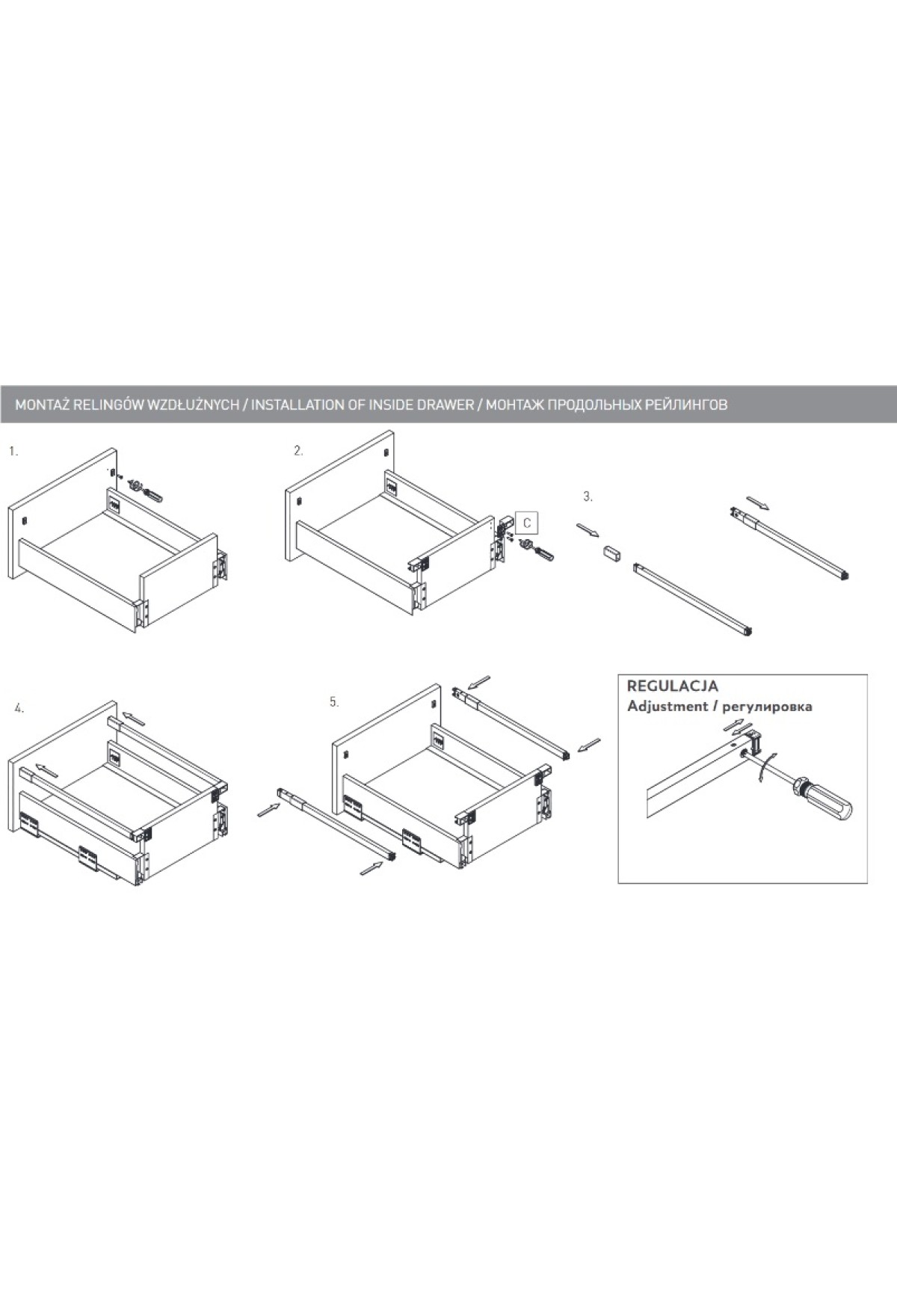 MONTAŻ RELINGÓW WZDŁUŻNYCH / INSTALLATION OF INSIDE DRAWER / МОНТАЖ ПРОДОЛЬНЫХ РЕЙЛИНГОВ

1.

2.

C

3.

4.

5.

REGULACJA
Adjustment / регулировка