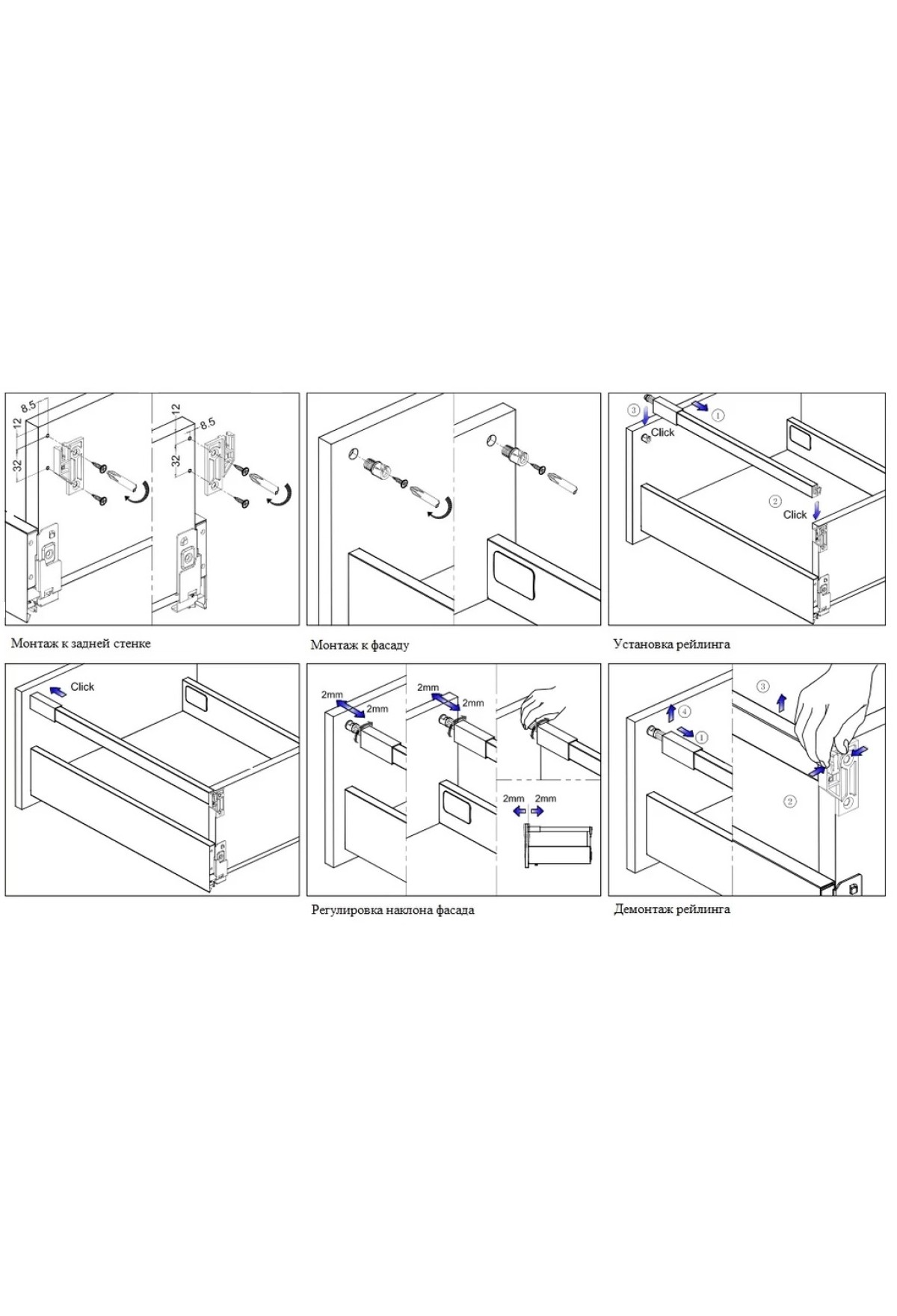 8.5
12
32
12
8.5
32

Монтаж к задней стенке

Монтаж к фасаду

3
1
Click
2
Click

Установка рейлинга

Click

2mm
2mm
2mm
2mm
2mm
2mm

Регулировка наклона фасада

4
1
3
2

Демонтаж рейлинга