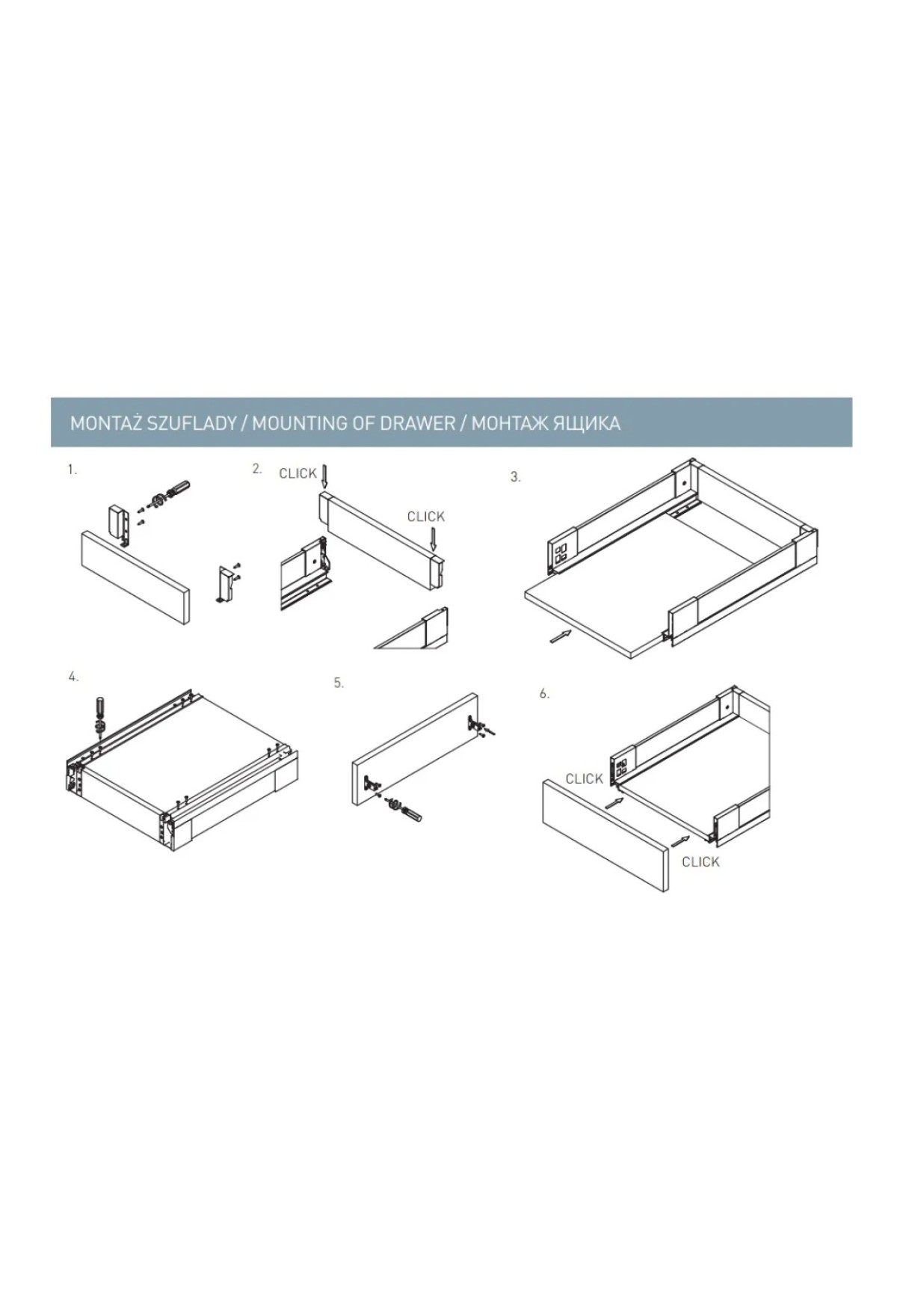 MONTAŻ SZUFLADY / MOUNTING OF DRAWER / МОНТАЖ ЯЩИКА

1.

2. CLICK

CLICK

3.

4.

5.

6.

CLICK

CLICK