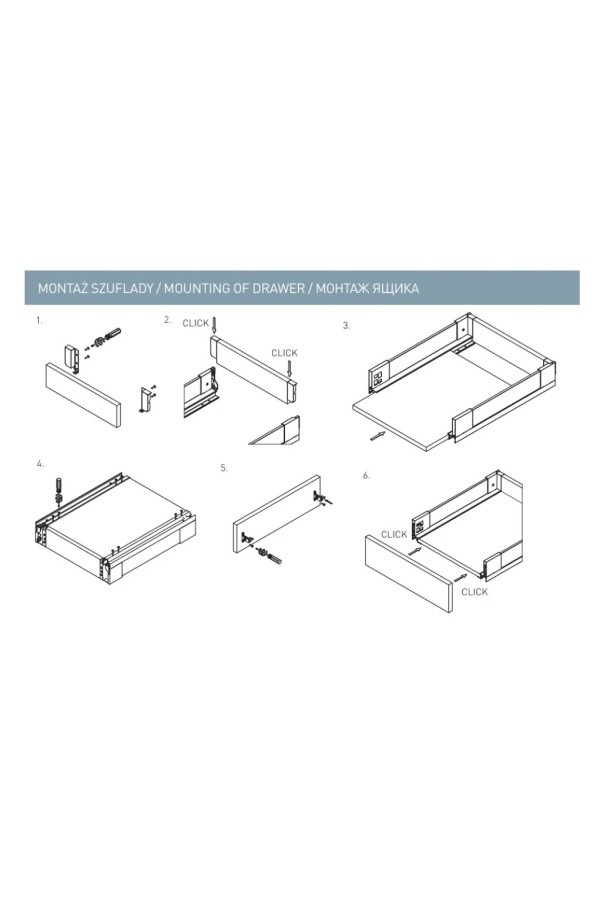 MONTAŻ SZUFLADY / MOUNTING OF DRAWER / МОНТАЖ ЯЩИКА

1.

2.

CLICK

CLICK

3.

4.

5.

6.

CLICK

CLICK