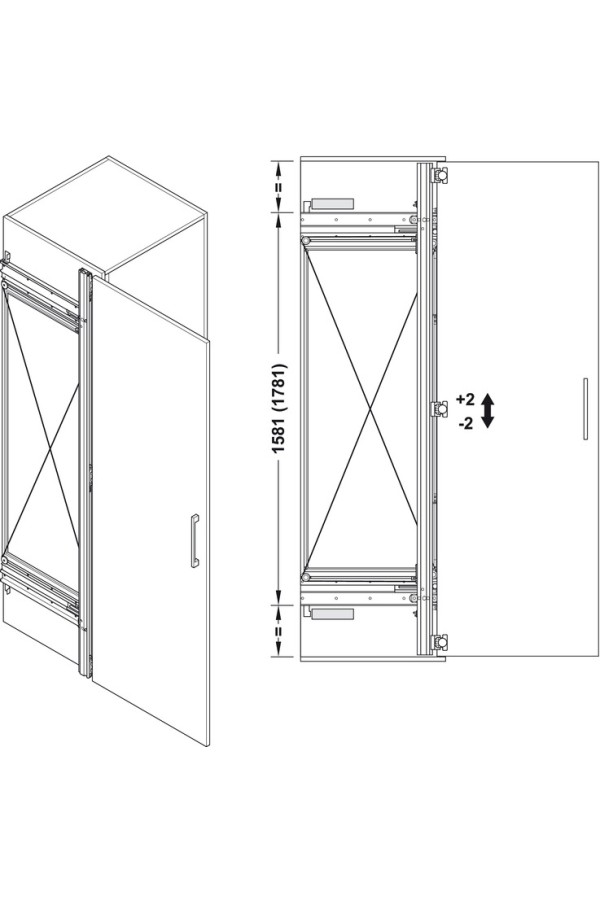 =
1581 (1781)
=
+2
-2