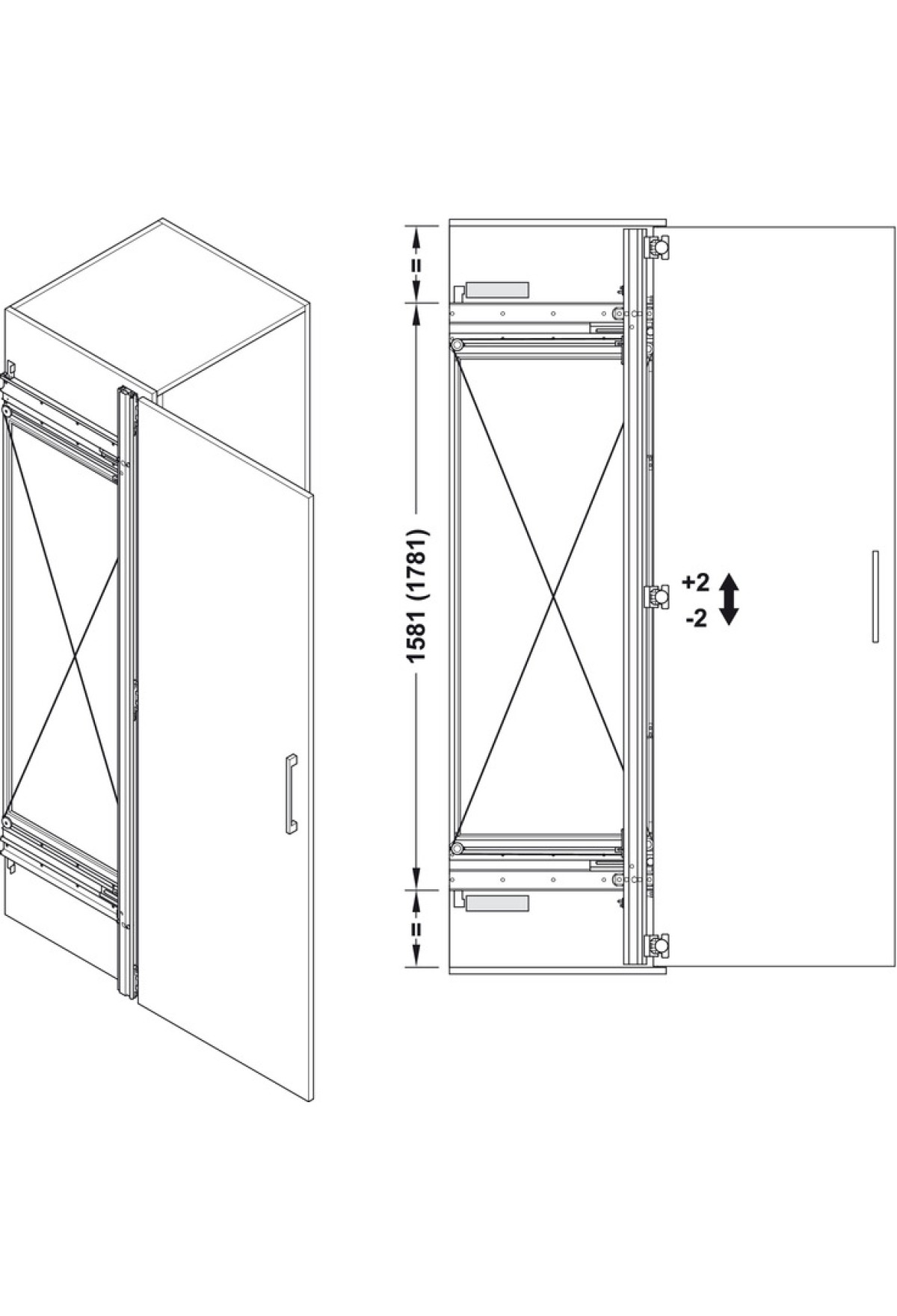 =

1581 (1781)

=

+2

-2