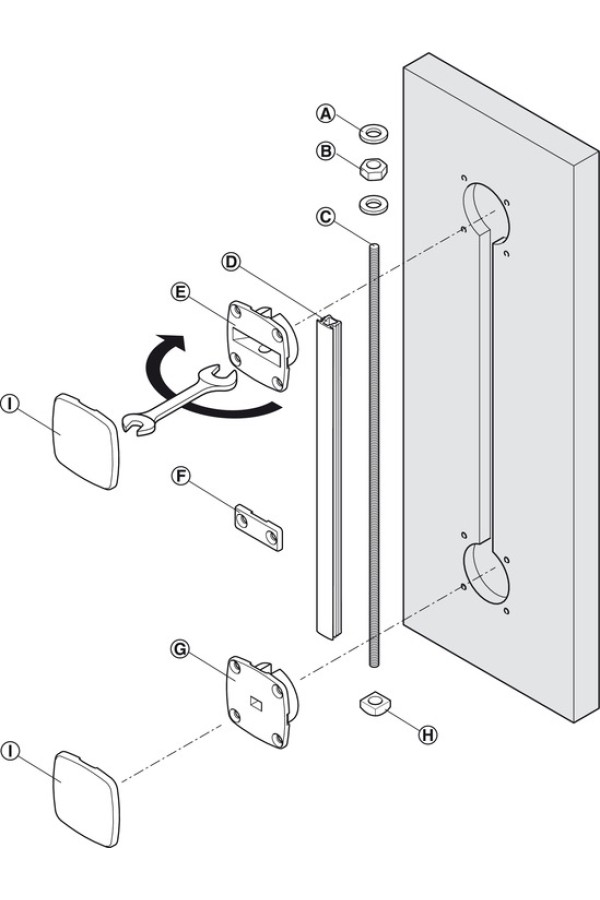 A
B
C
D
E
I
F
G
H
I