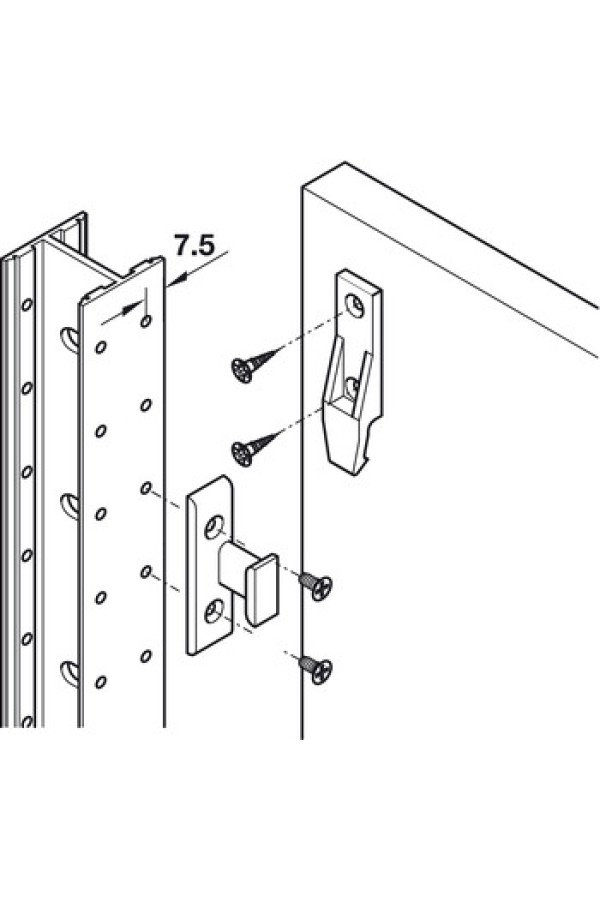 7.5