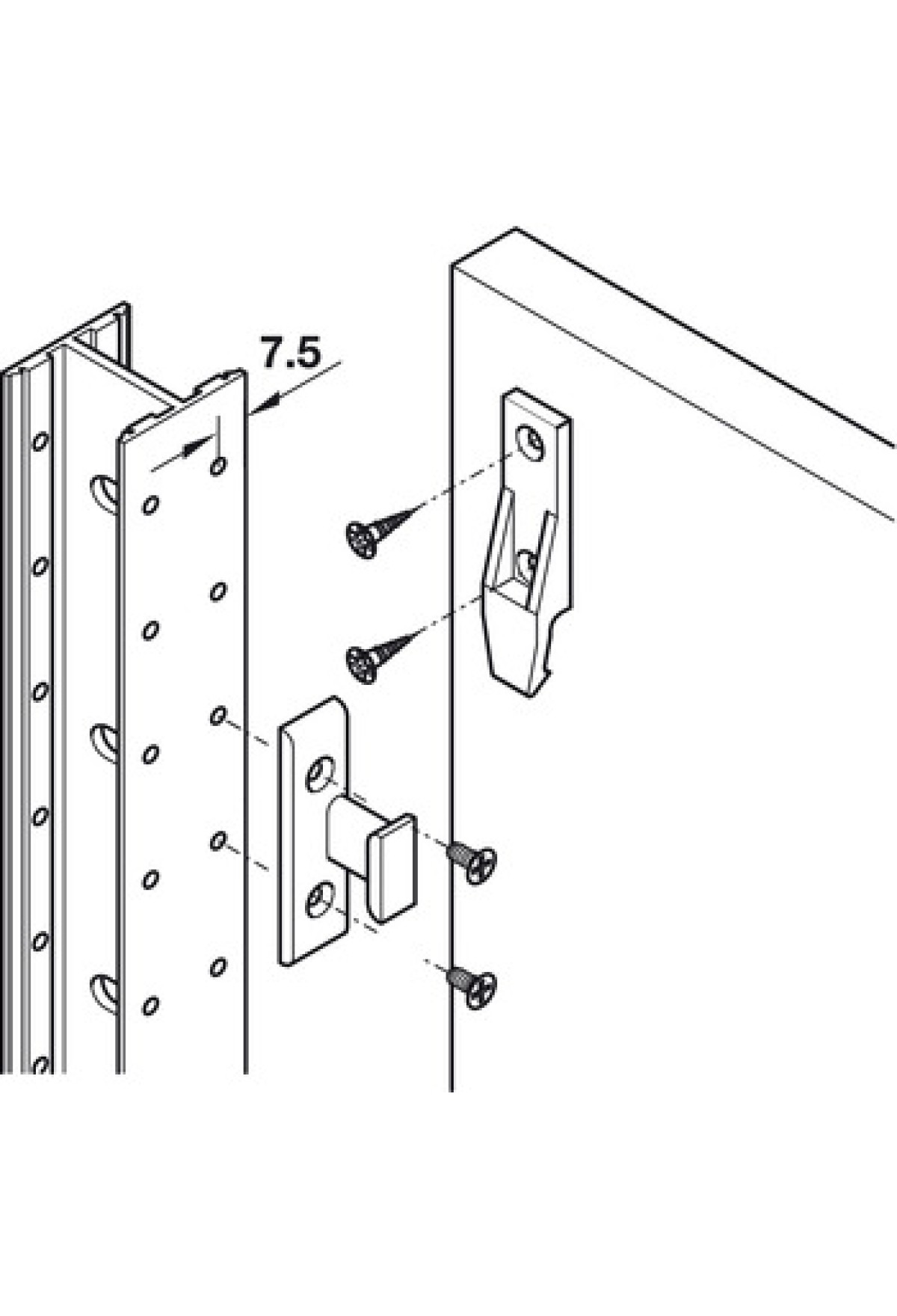 7.5