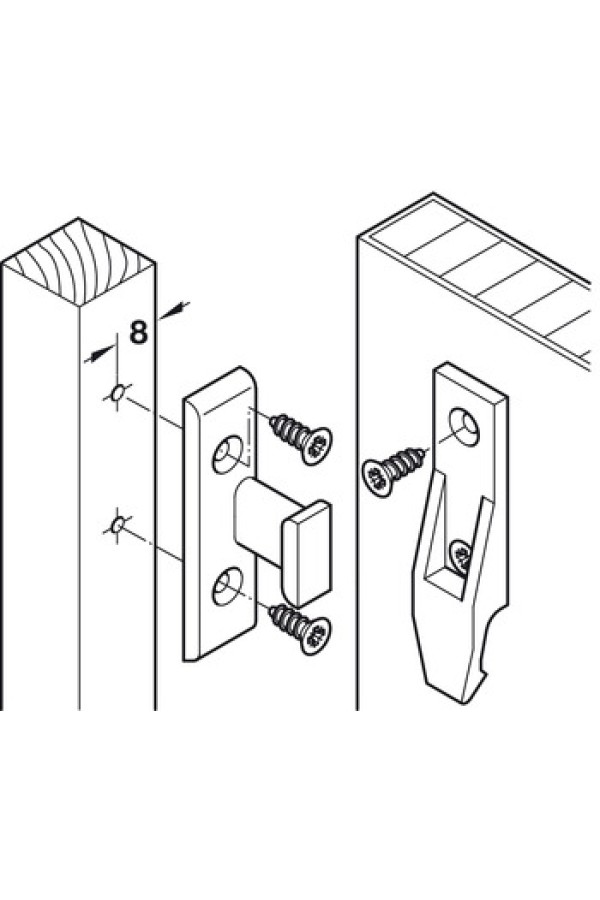 8