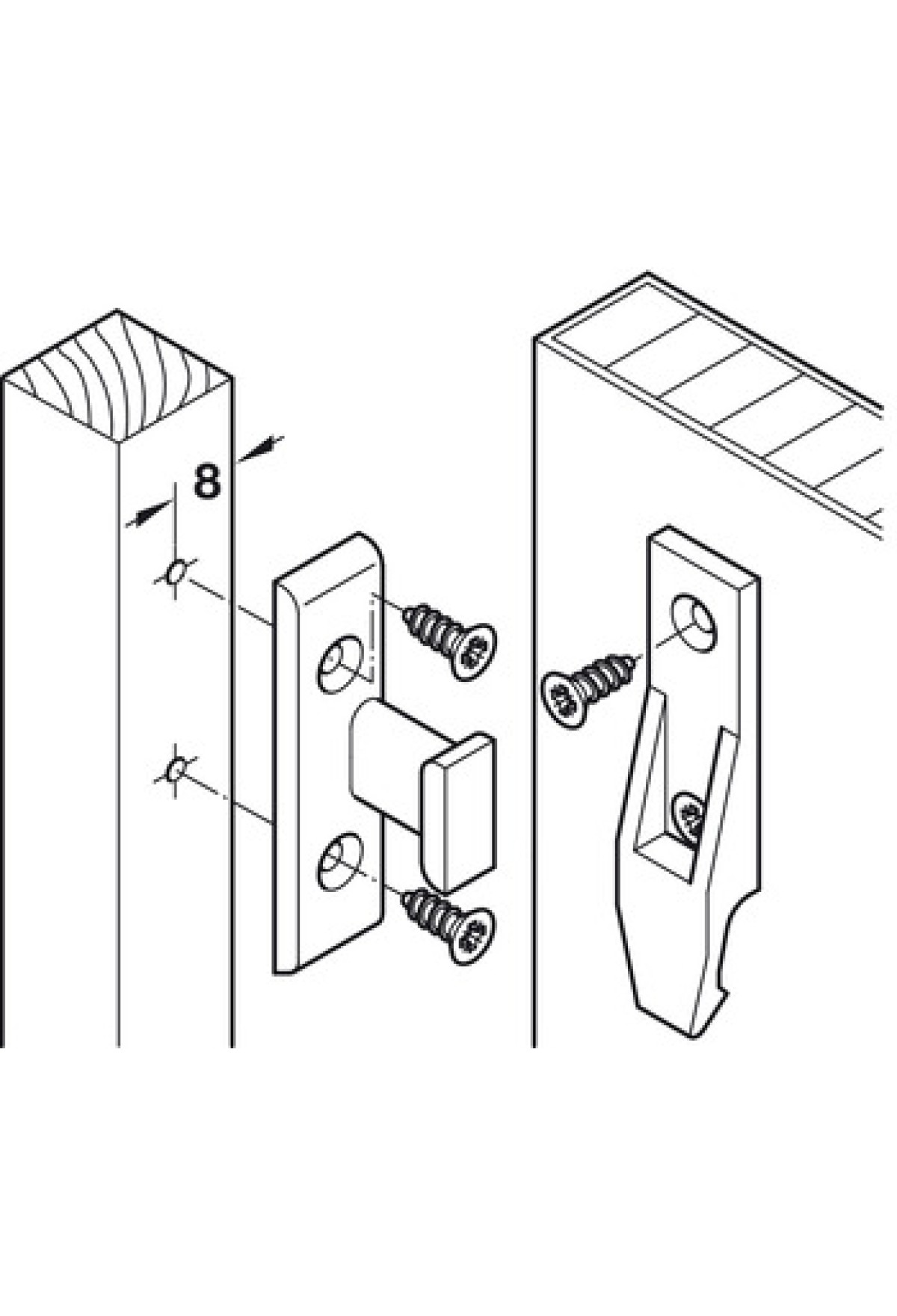 8