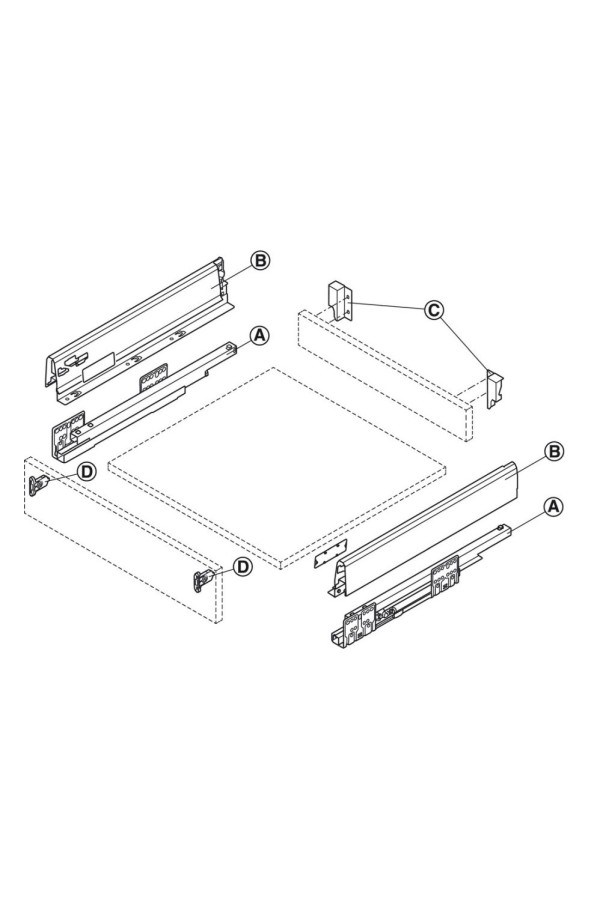 B
A
C
D
D
B
A