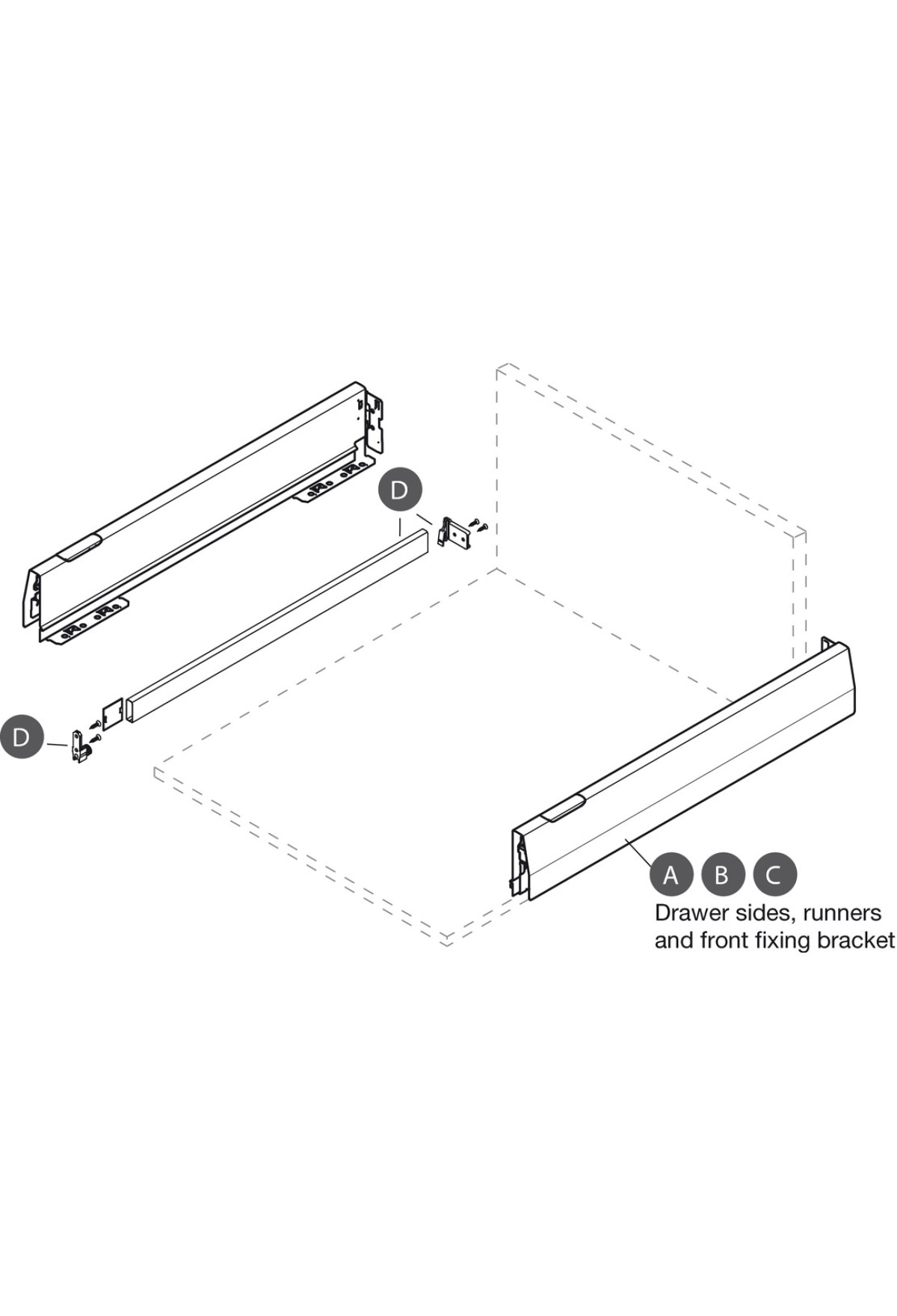 D

D

A B C
Drawer sides, runners and front fixing bracket