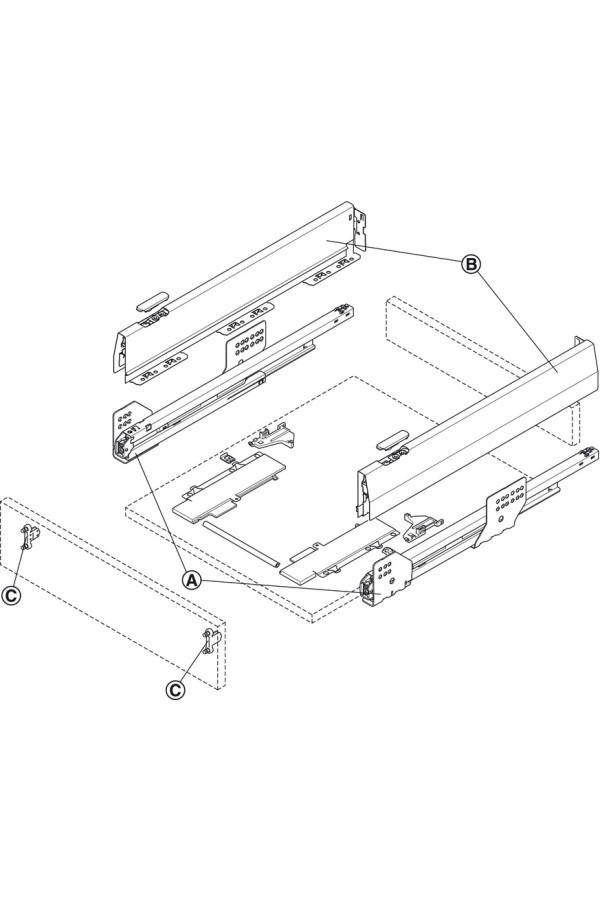 B

A

C

C