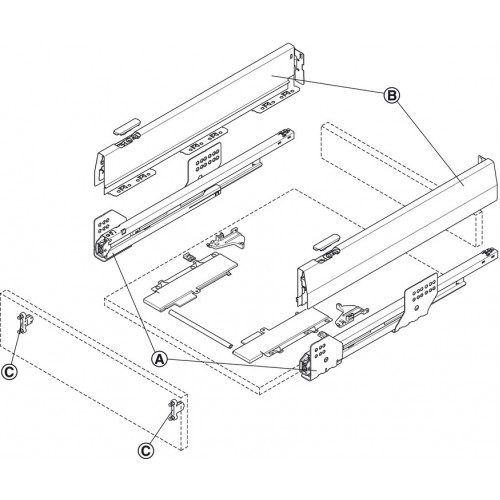 B
A
C
C