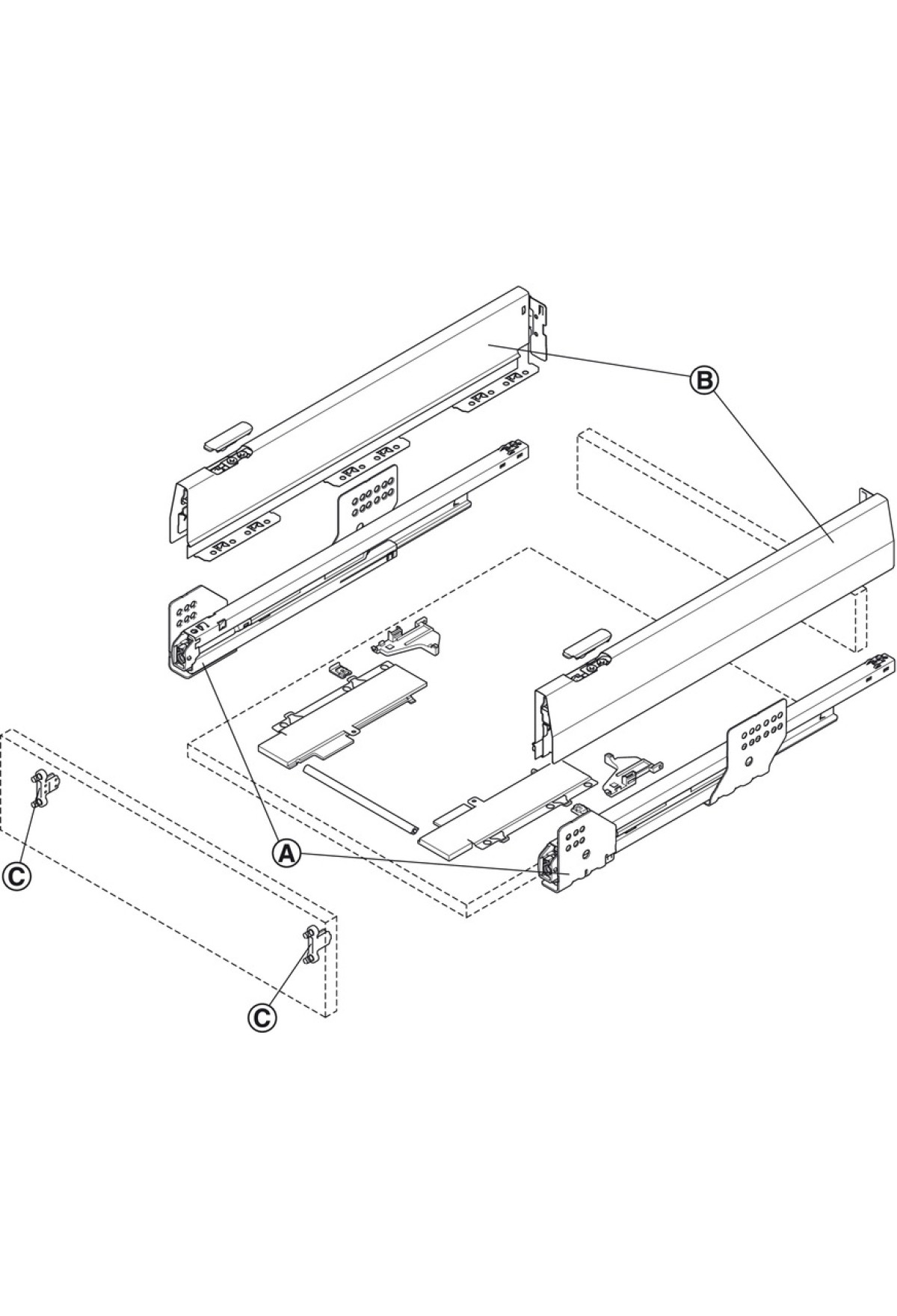 B

A

C

C