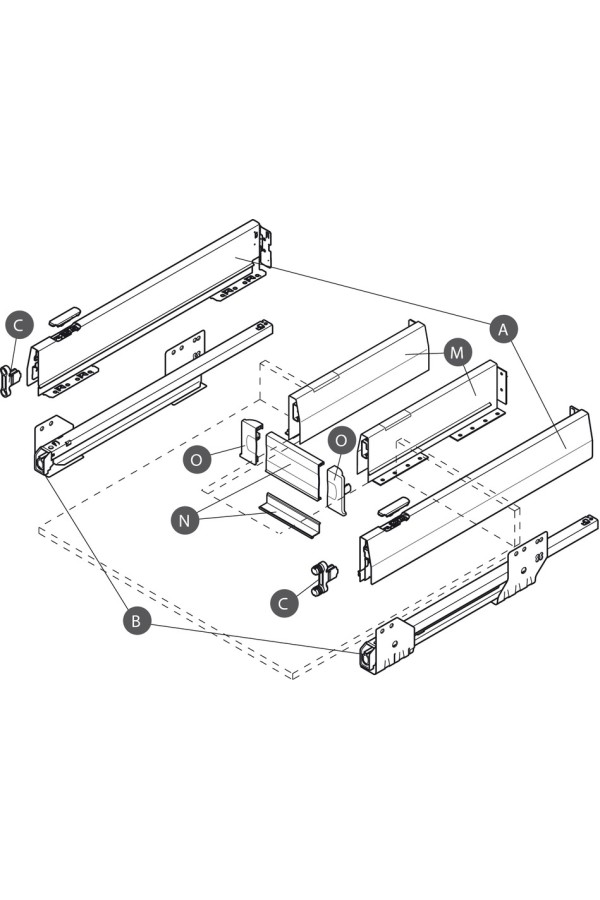 C
A
M
O
O
N
C
B