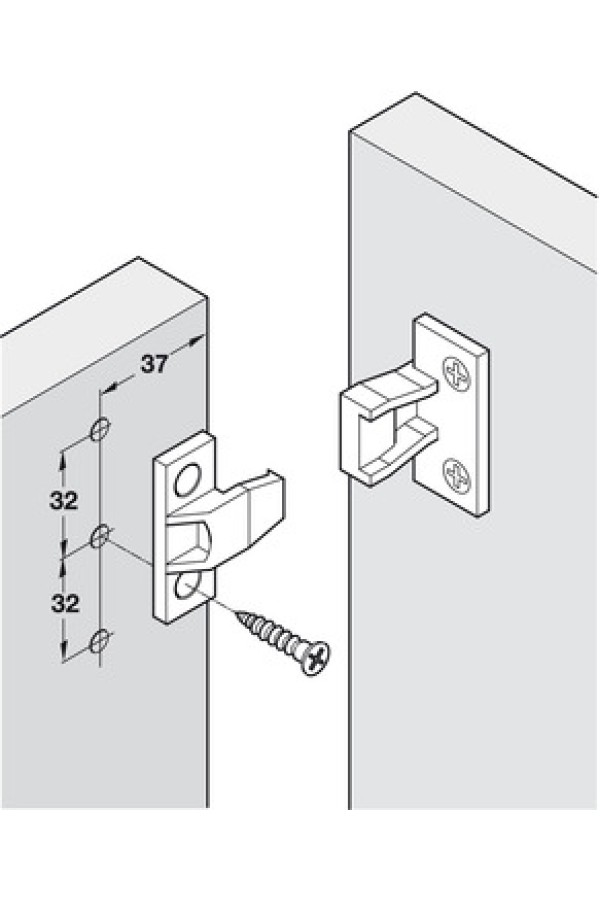 37
32
32