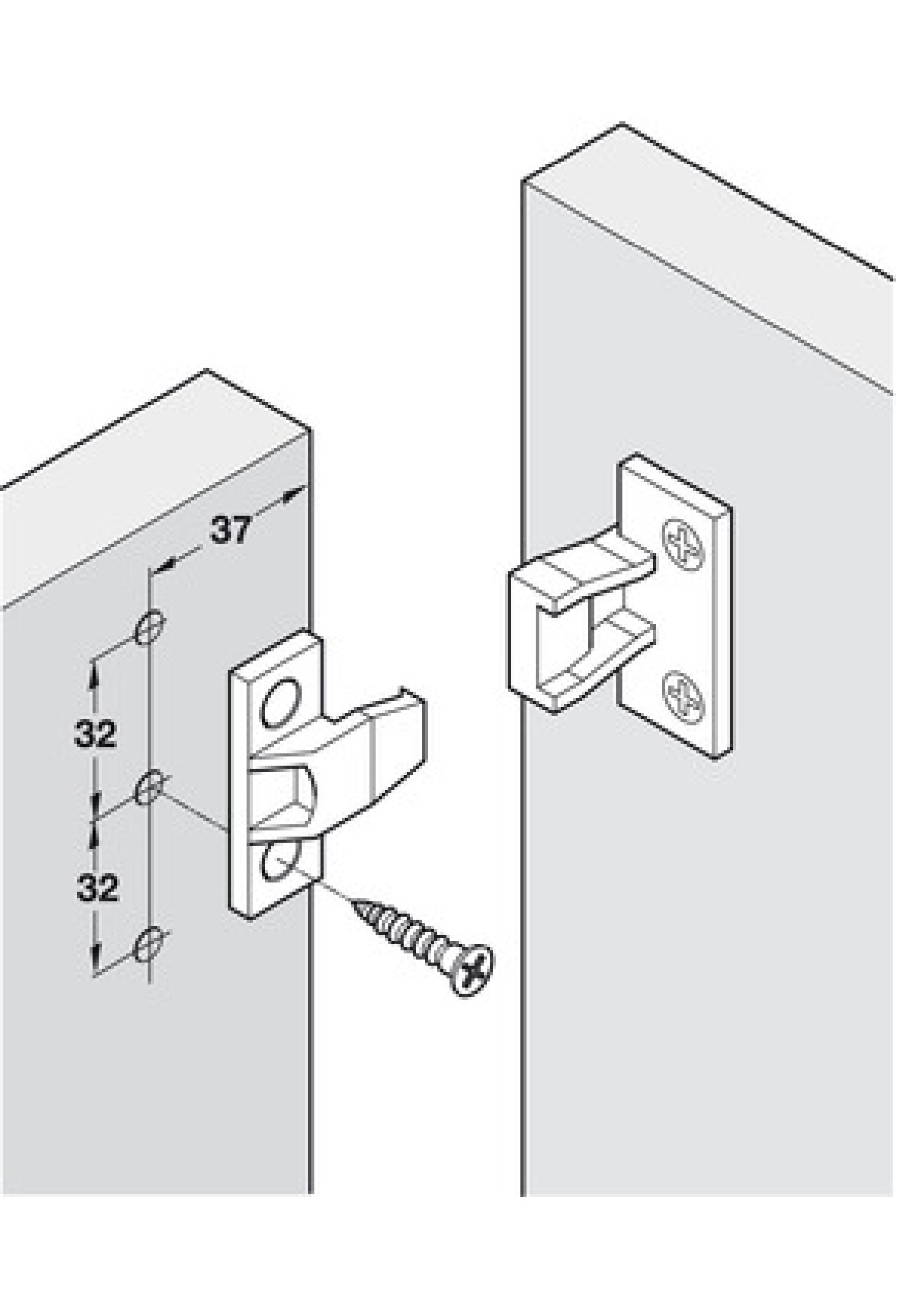 37
32
32