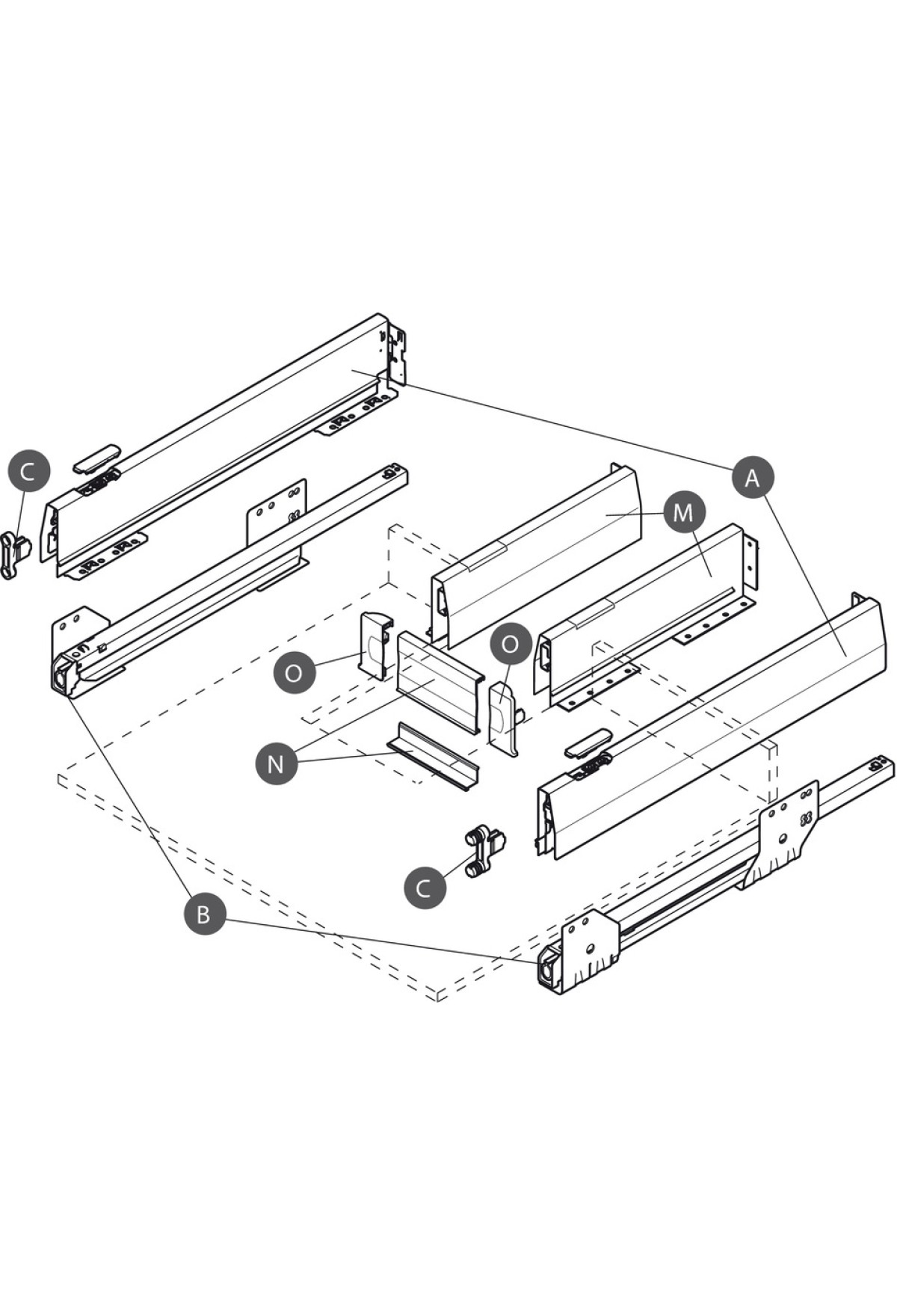 C
A
M
O
O
N
C
B