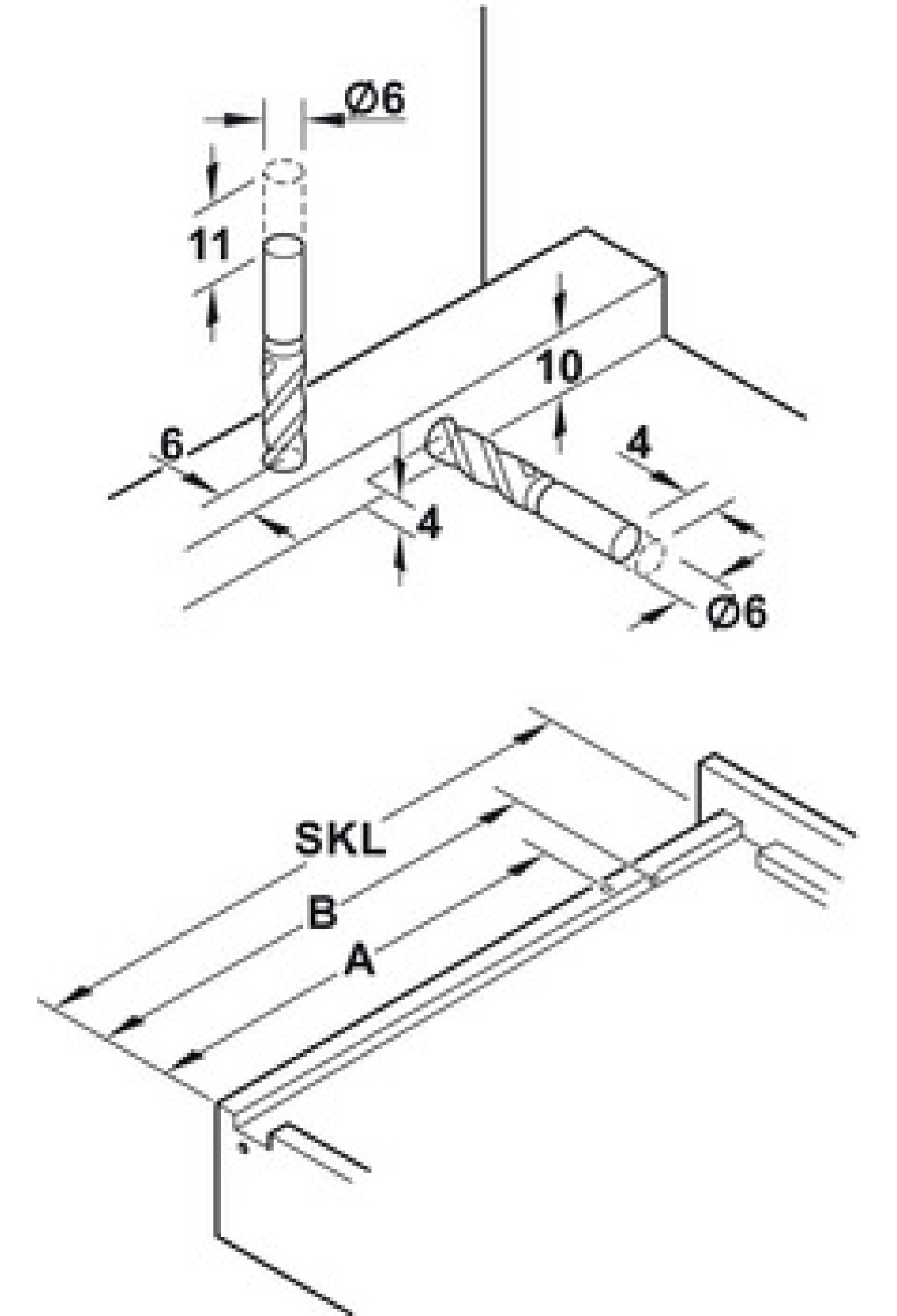 Ø6
11
10
6
4
4
Ø6
SKL
B
A