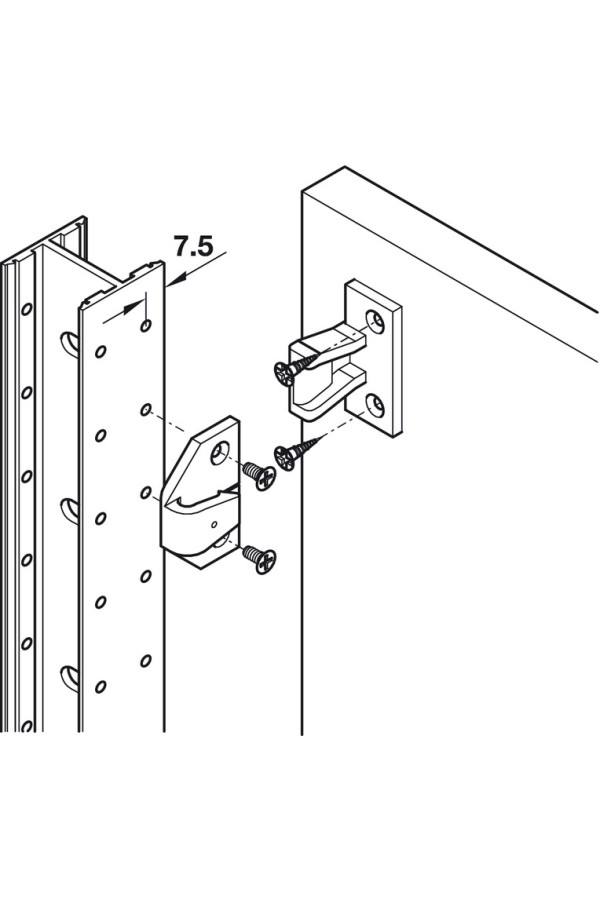 7.5