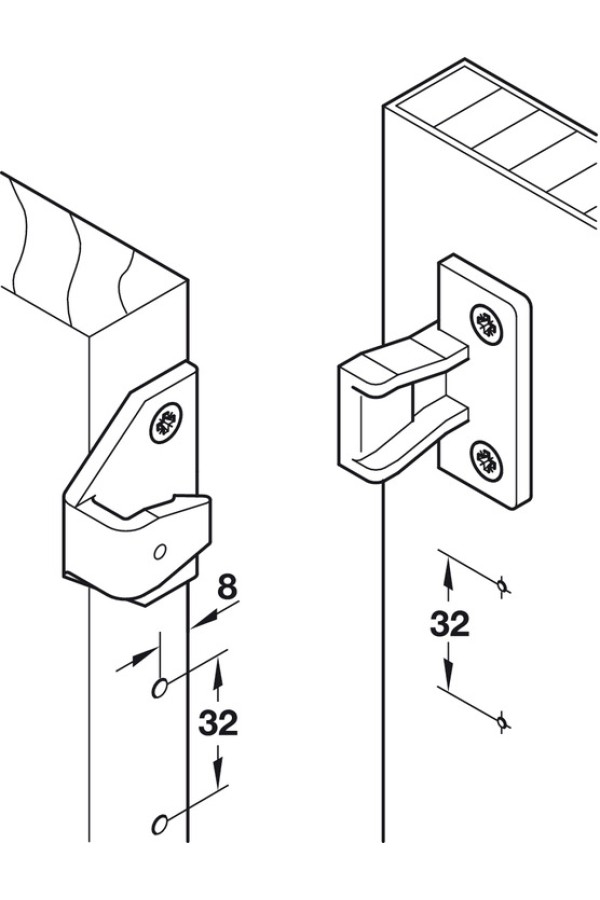 8

32

32