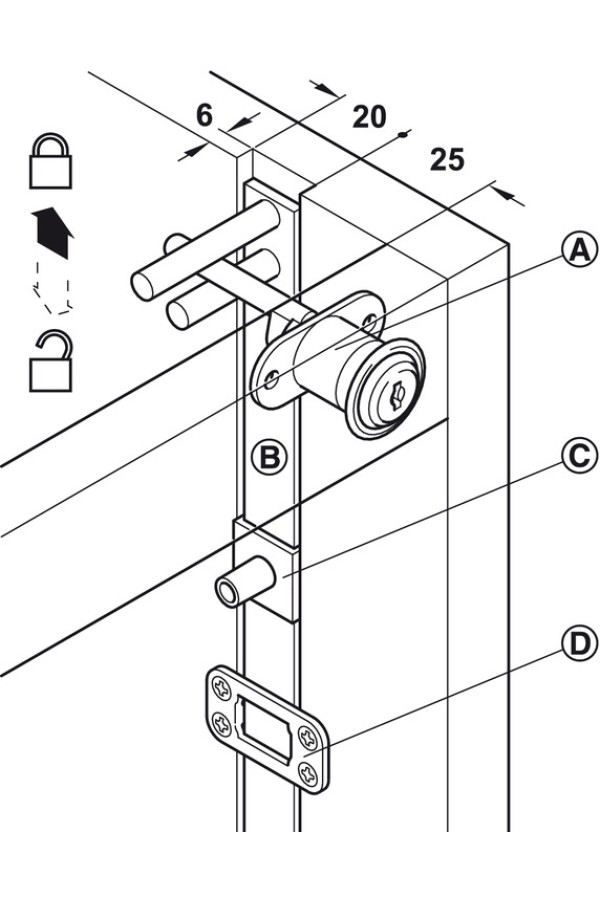 6
20
25
A
B
C
D