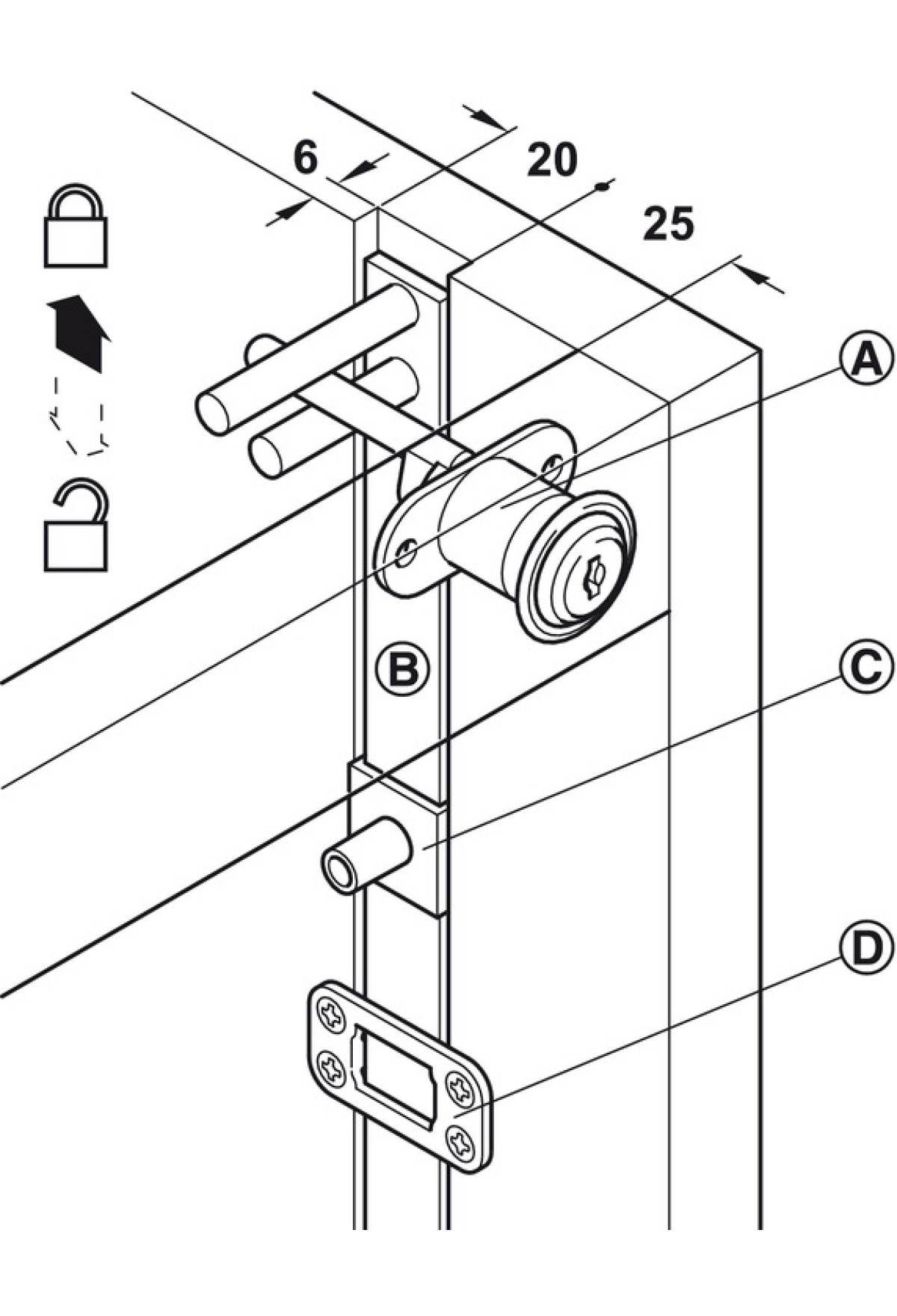 6
20
25
A
B
C
D