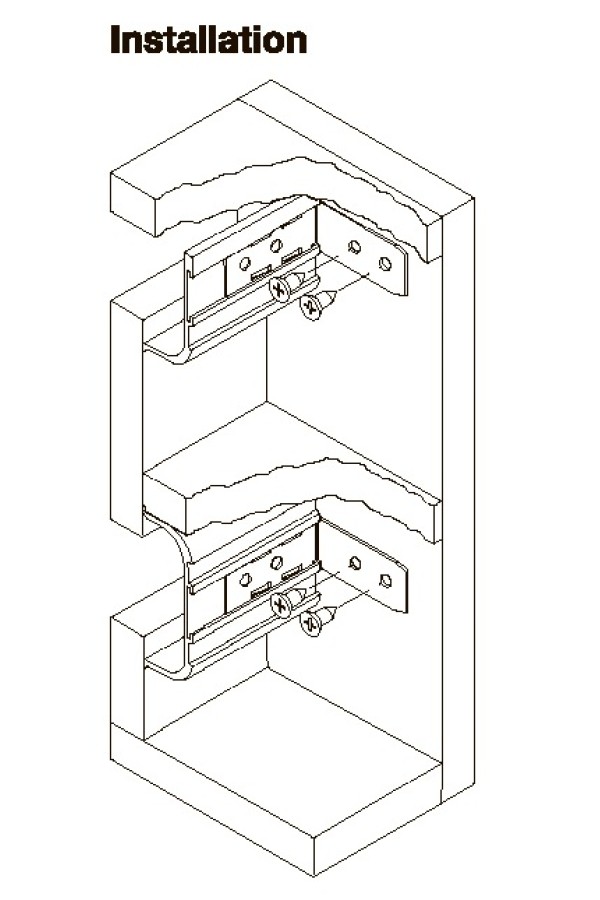 Installation