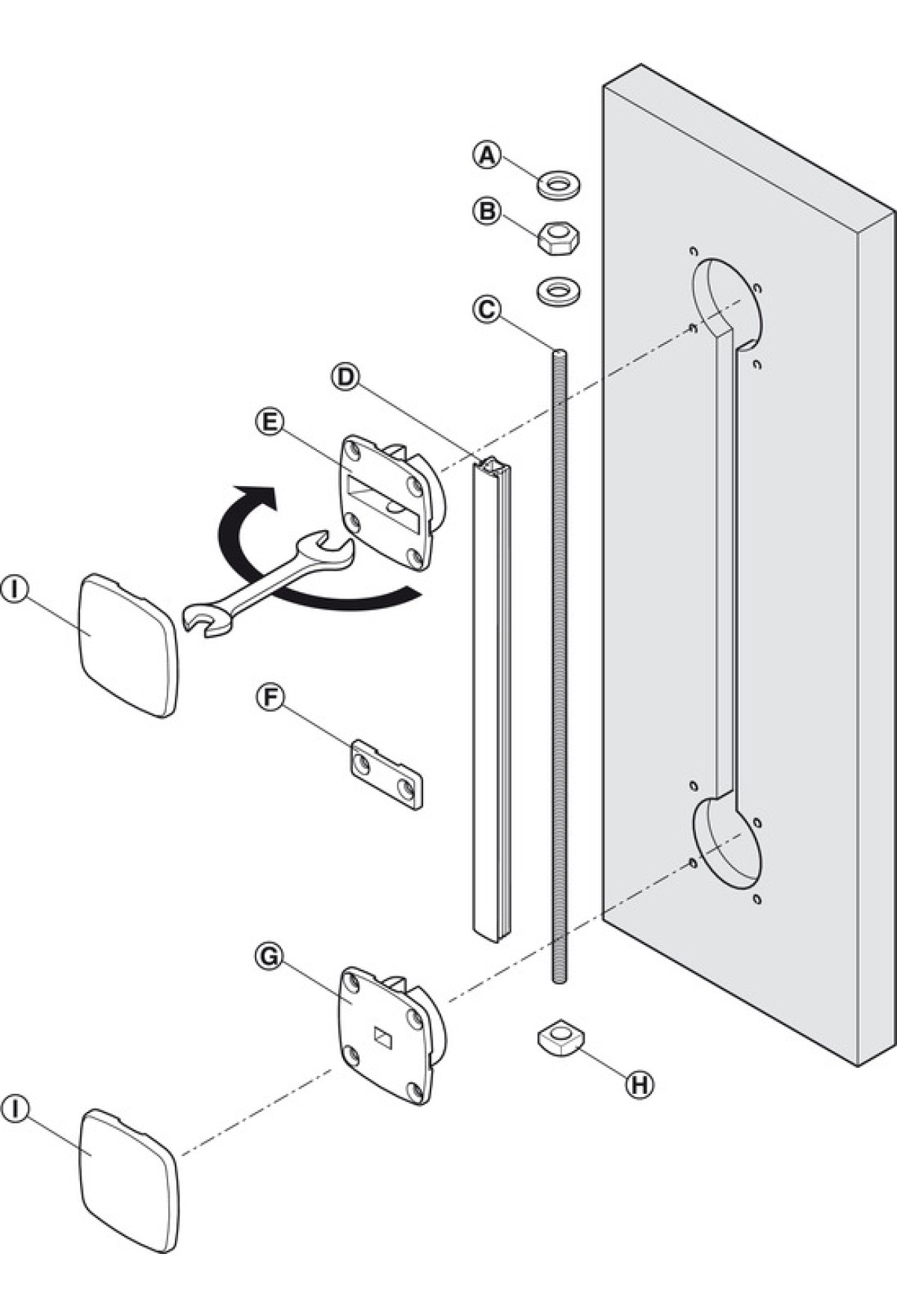 A
B
C
D
E
I
F
G
H
I