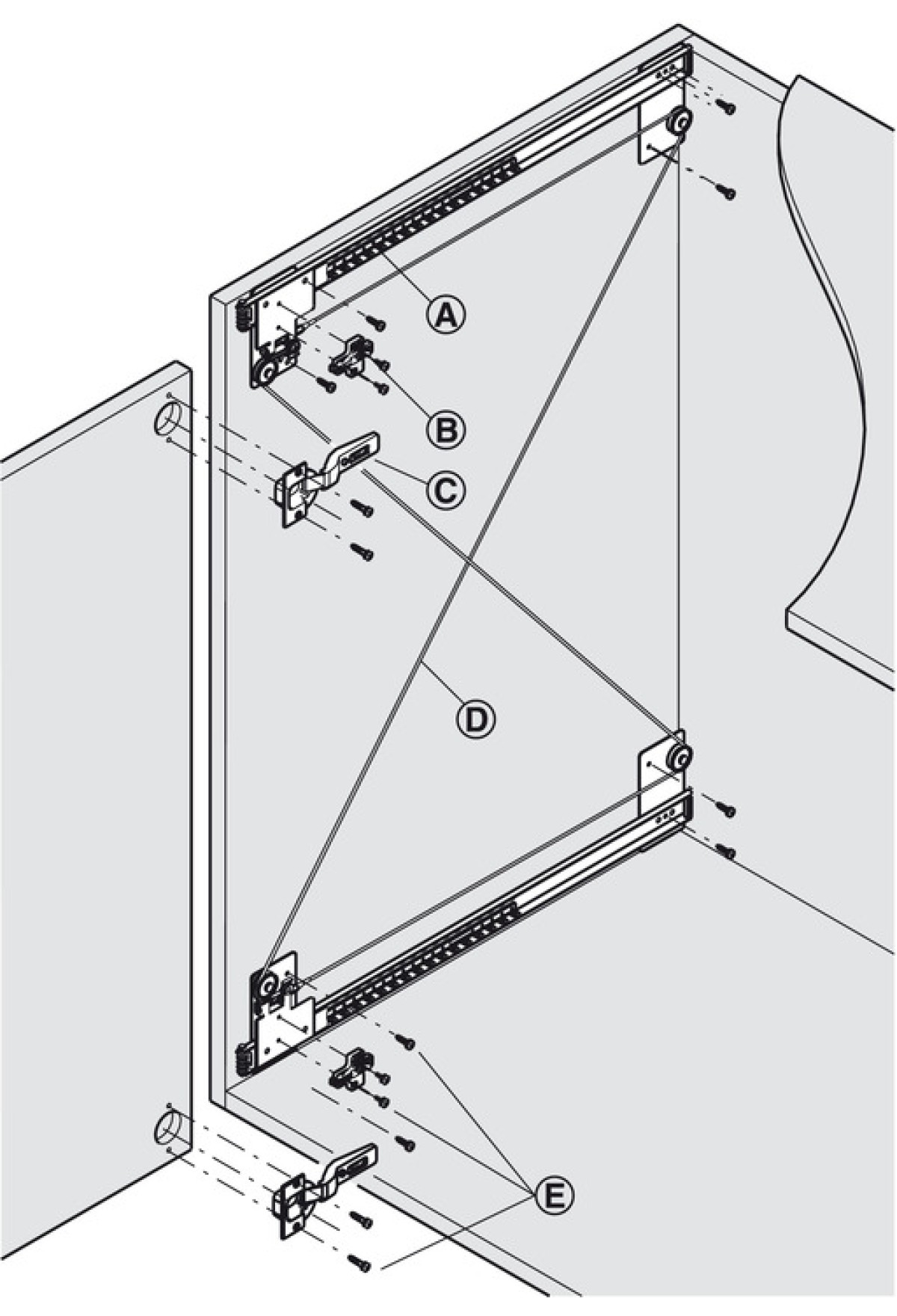 A
B
C
D
E