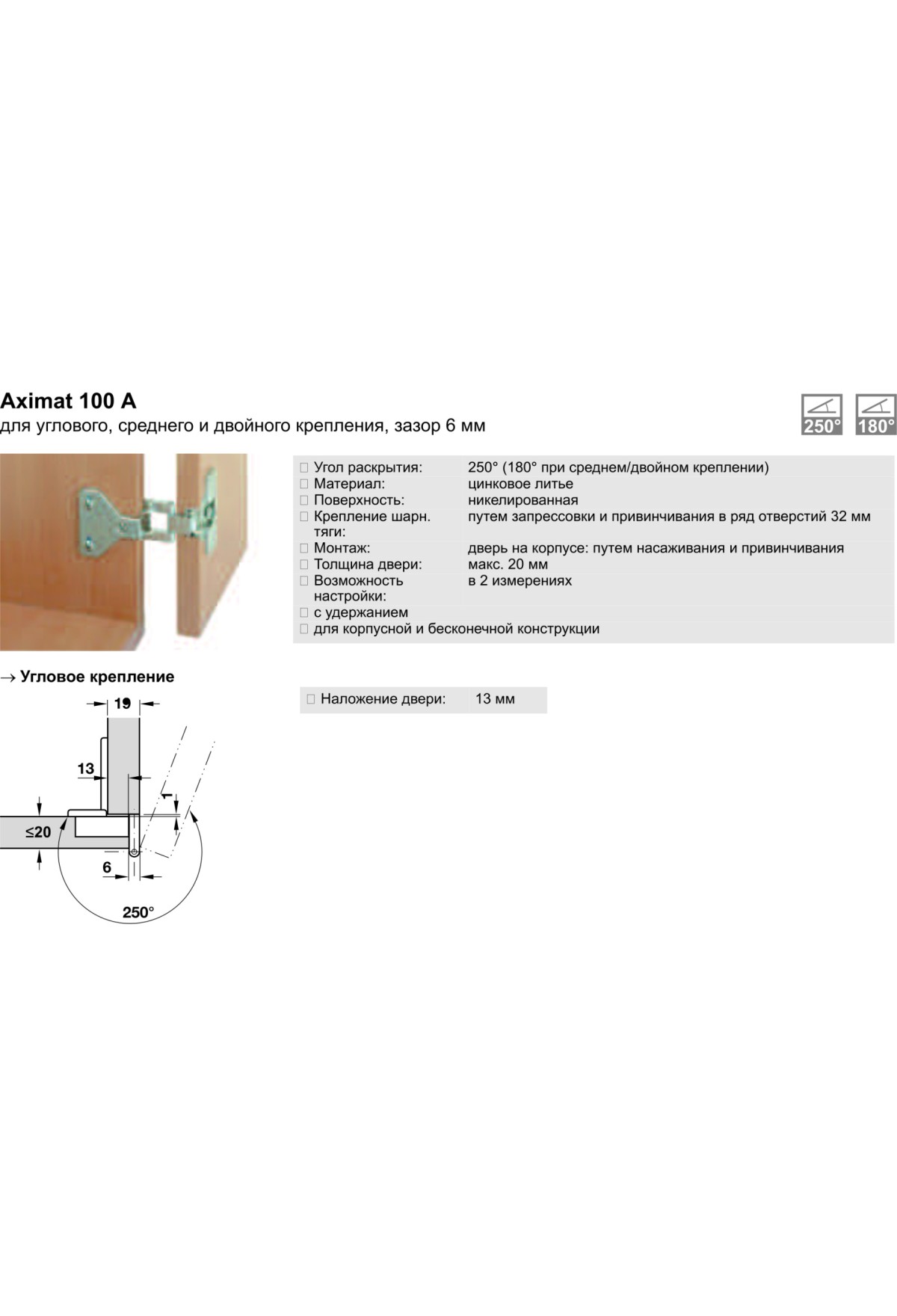 Aximat 100 A
для углового, среднего и двойного крепления, зазор 6 мм

250°
180°

| | |
|---|---|
| Угол раскрытия: | 250° (180° при среднем/двойном креплении) |
| Материал: | цинковое литье |
| Поверхность: | никелированная |
| Крепление шарн. тяги: | путем запрессовки и привинчивания в ряд отверстий 32 мм |
| Монтаж: | дверь на корпусе: путем насаживания и привинчивания |
| Толщина двери: | макс. 20 мм |
| Возможность настройки: | в 2 измерениях |
| с удержанием | |
| для корпусной и бесконечной конструкции | |

→ Угловое крепление

| | |
|---|---|
| Наложение двери: | 13 мм |

19
13
≤20
6
250°