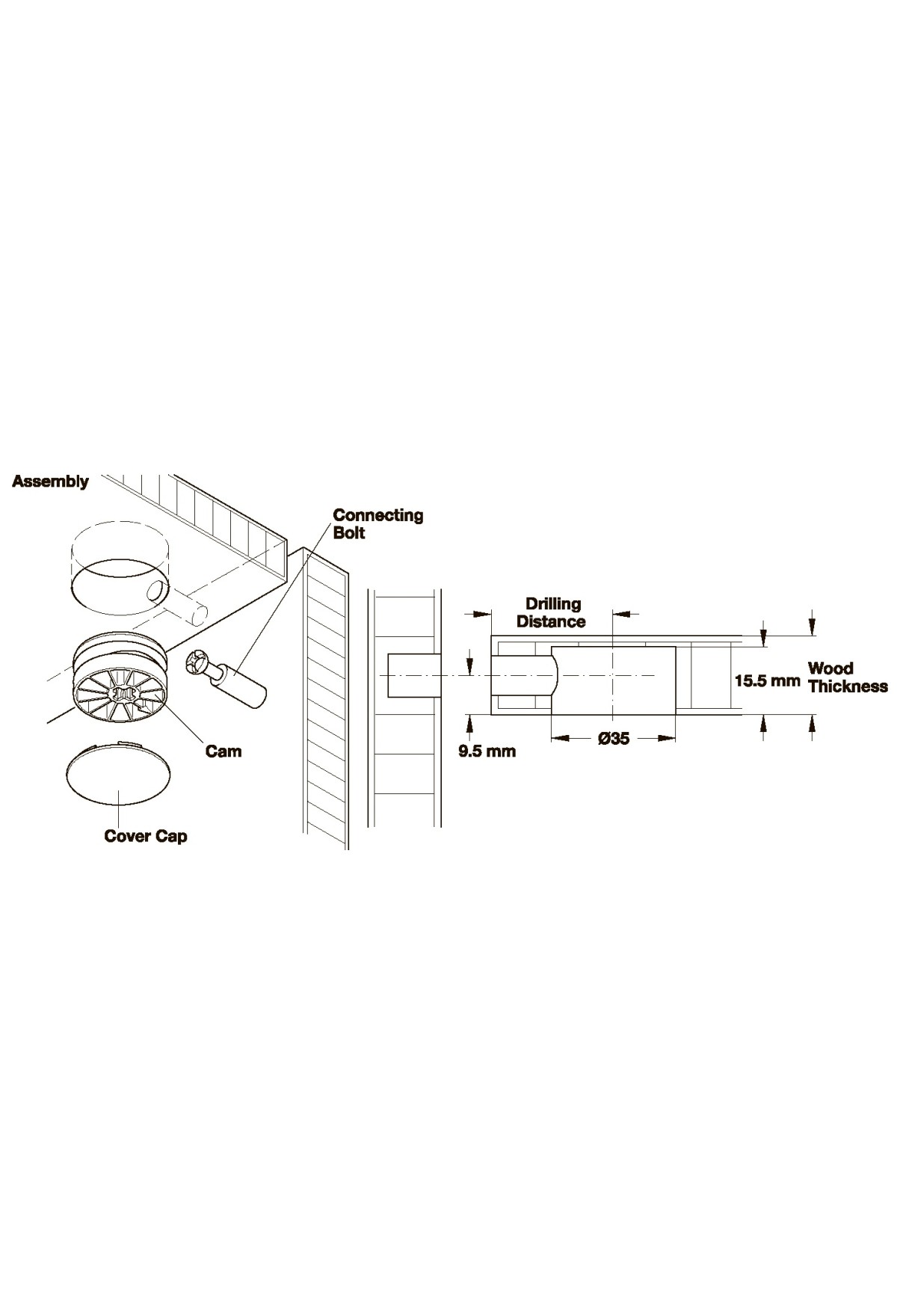 Assembly

Connecting Bolt

Cam

Cover Cap

Drilling Distance

15.5 mm

Wood Thickness

9.5 mm

Ø35