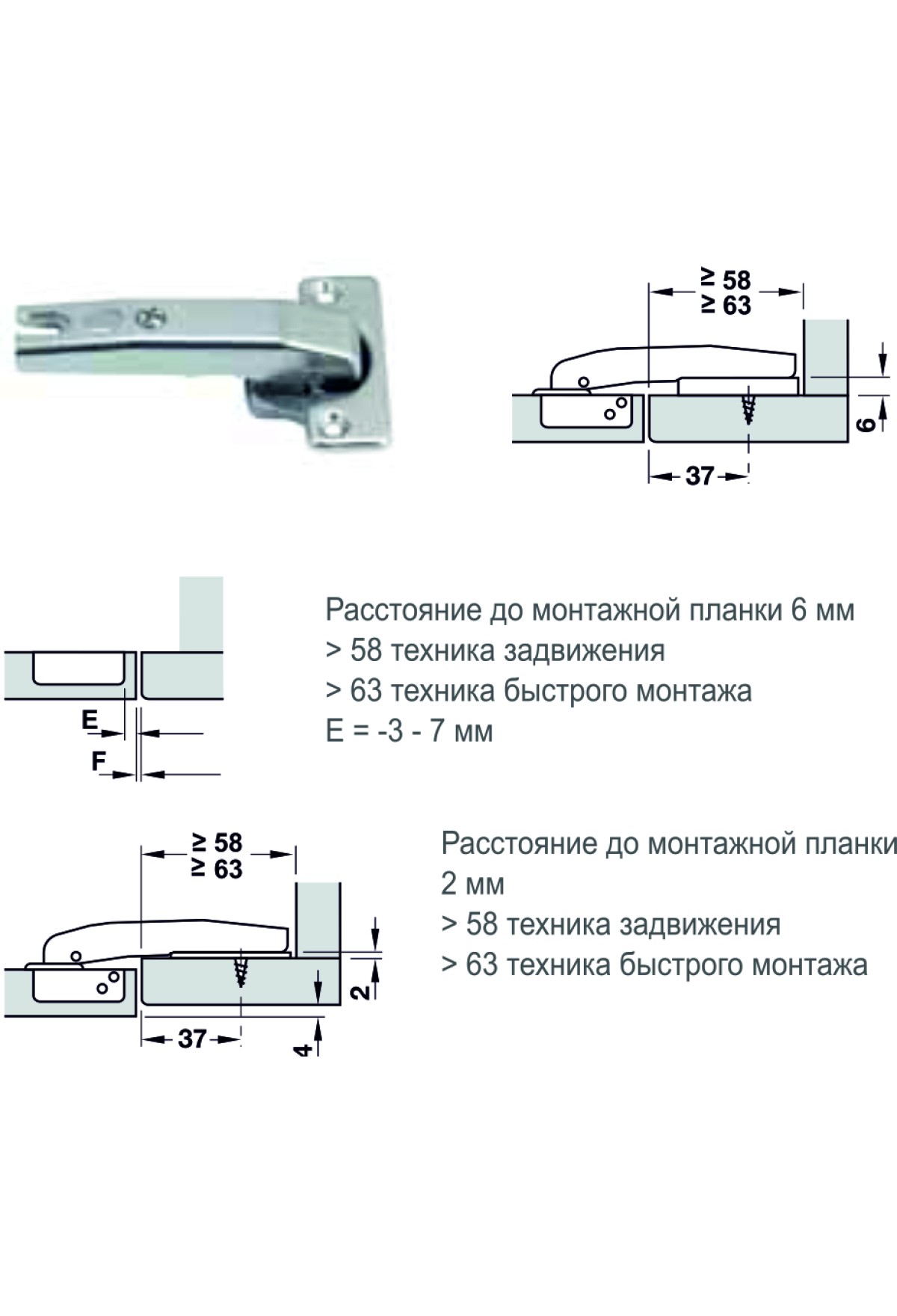 ≥ 58
≥ 63

6

37

E

F

Расстояние до монтажной планки 6 мм
> 58 техника задвижения
> 63 техника быстрого монтажа
E = -3 - 7 мм

≥ 58
≥ 63

2

37

4

Расстояние до монтажной планки 2 мм
> 58 техника задвижения
> 63 техника быстрого монтажа