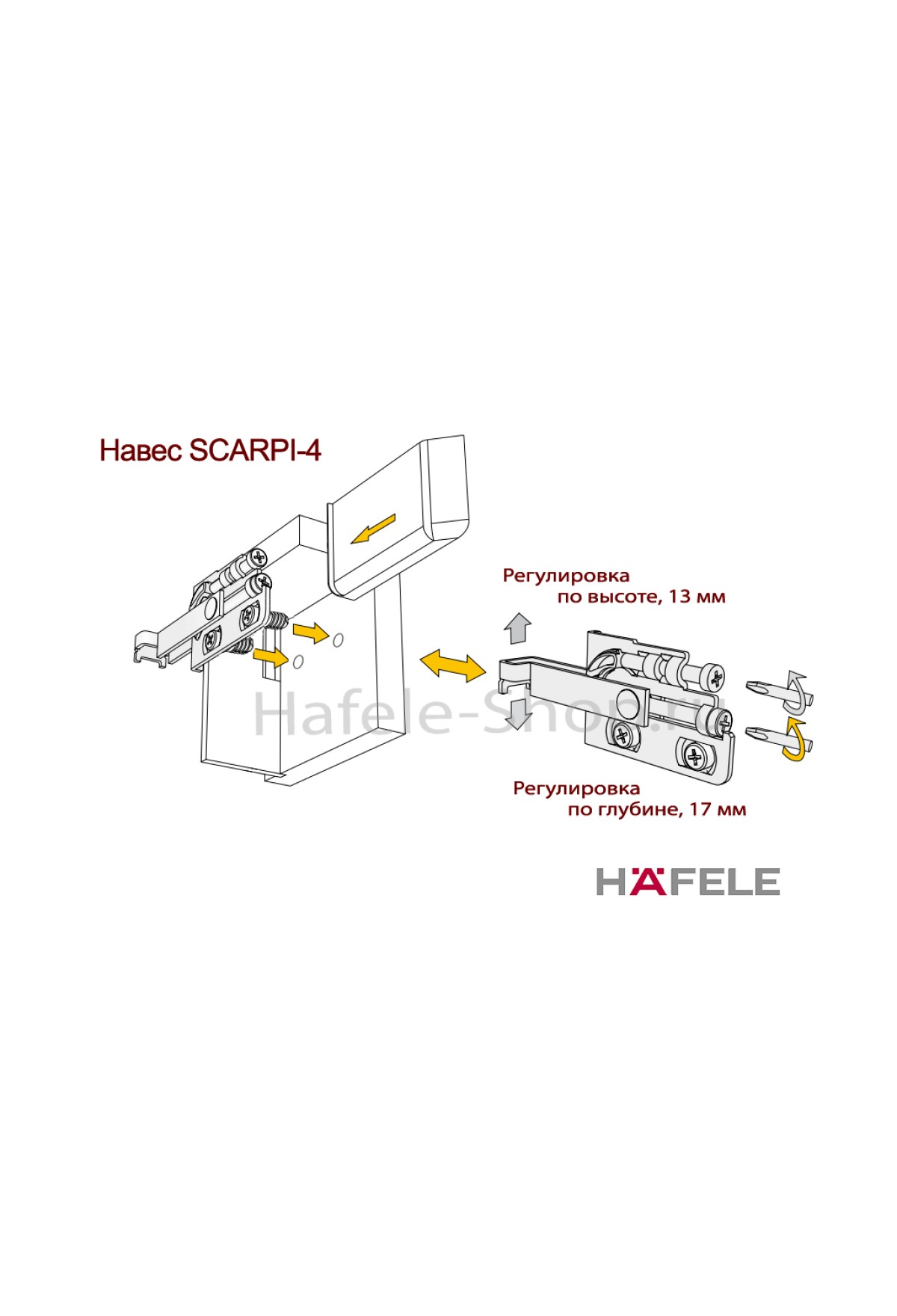 Навес SCARPI-4

Регулировка
по высоте, 13 мм

Hafele-Shop.ru

Регулировка
по глубине, 17 мм

HÄFELE