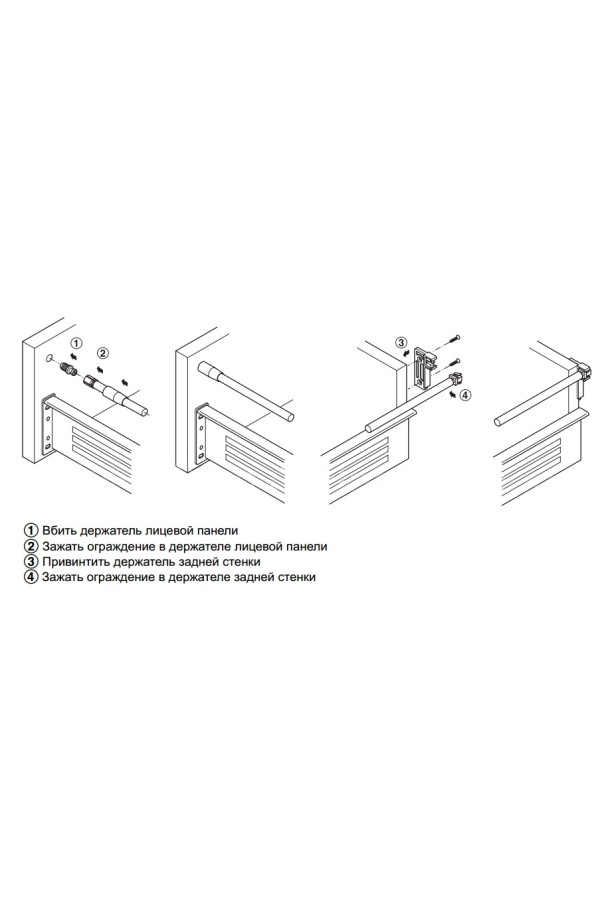 ① ②

③

④

① Вбить держатель лицевой панели
② Зажать ограждение в держателе лицевой панели
③ Привинтить держатель задней стенки
④ Зажать ограждение в держателе задней стенки