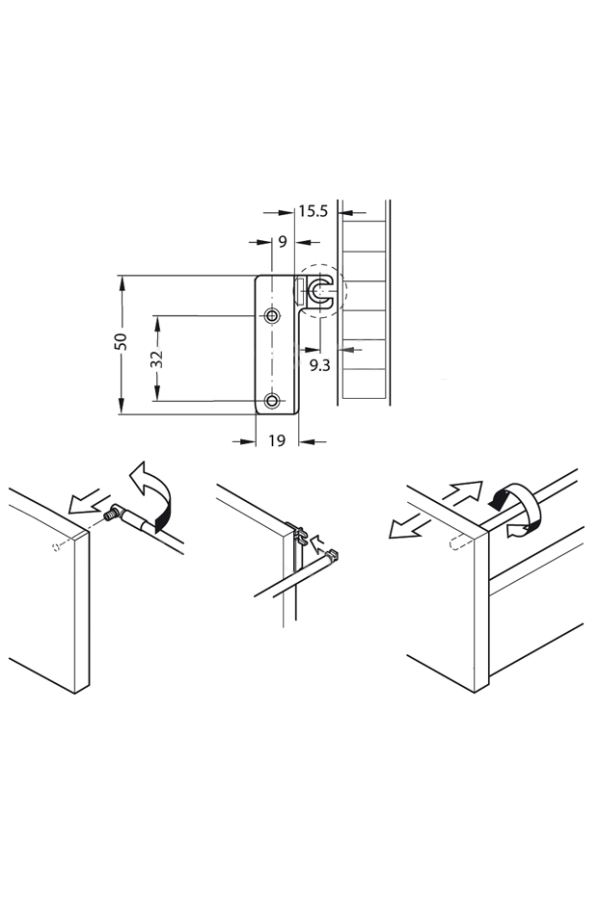 15.5
9
50
32
9.3
19