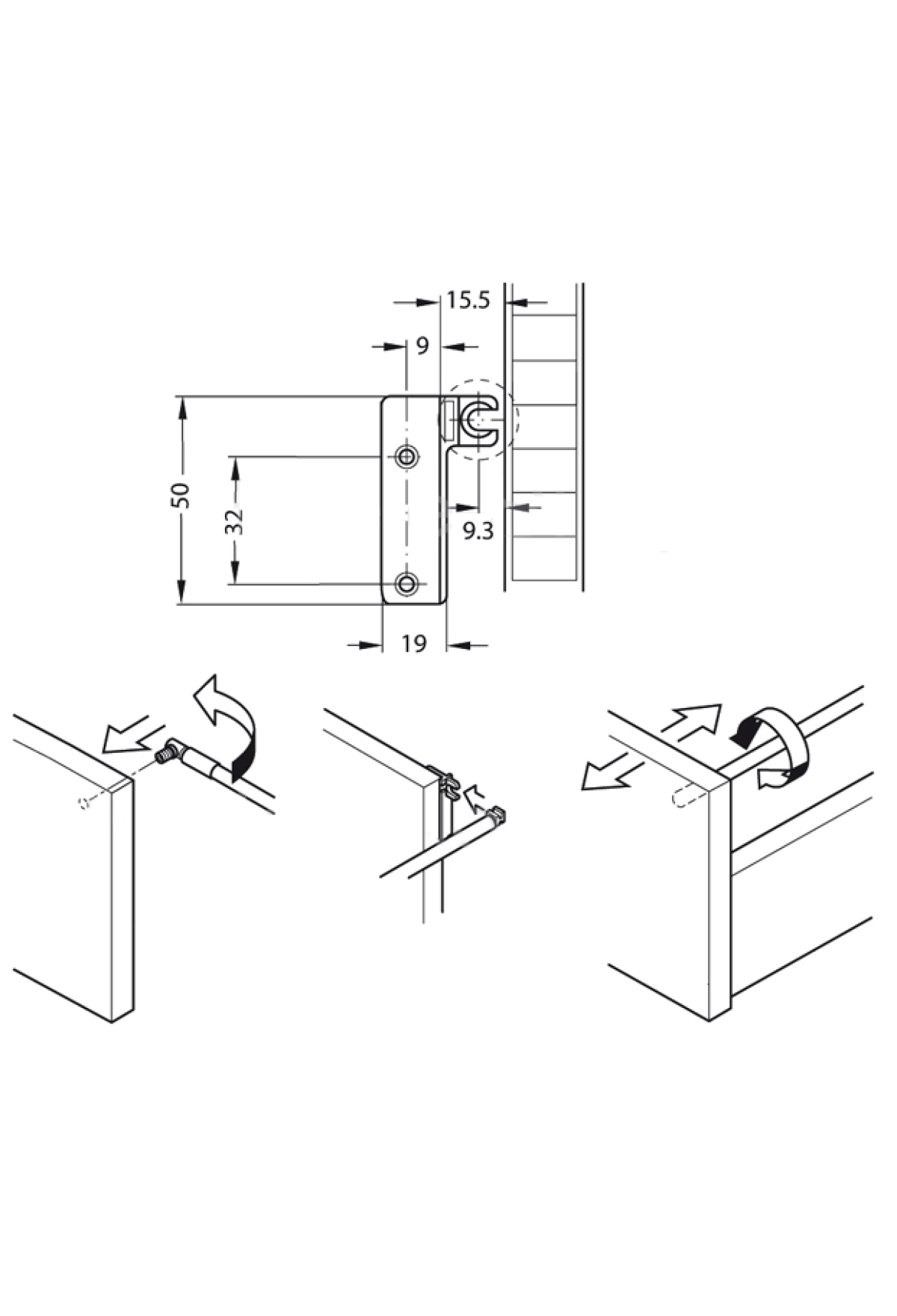 15.5
9
50
32
9.3
19