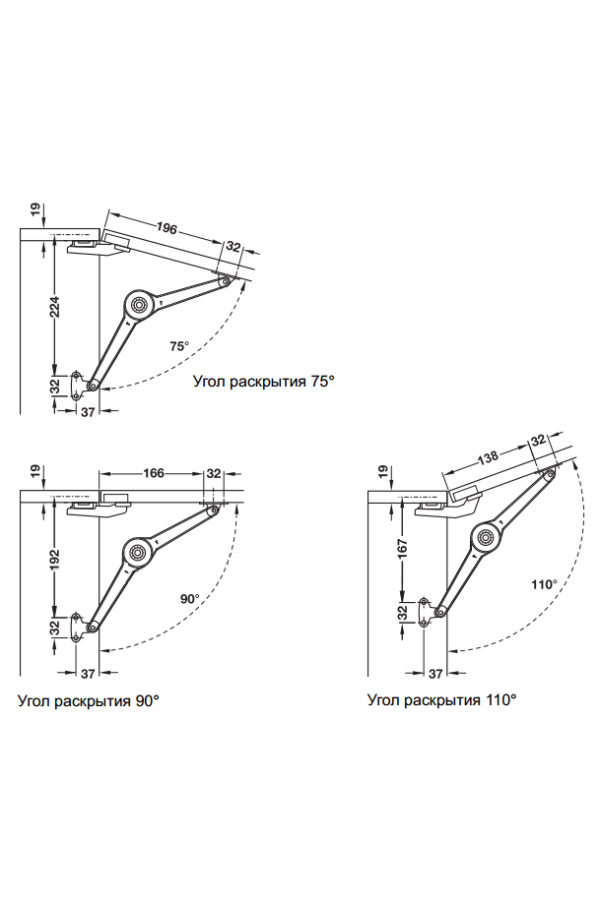 19
196
32
224
75°
32
37
Угол раскрытия 75°

19
166
32
192
90°
32
37
Угол раскрытия 90°

19
138
32
167
110°
32
37
Угол раскрытия 110°