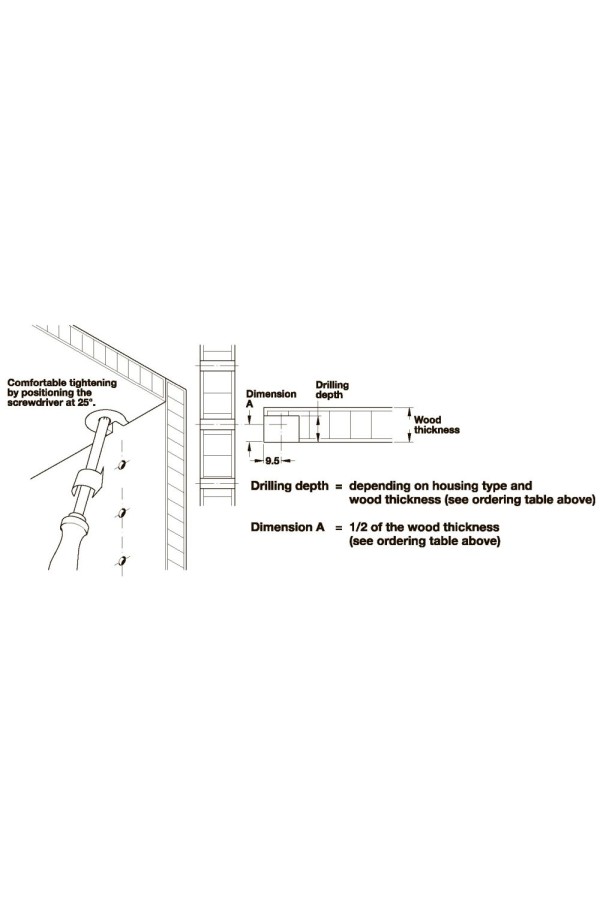 Comfortable tightening by positioning the screwdriver at 25°.

Dimension A

Drilling depth

Wood thickness

9.5

Drilling depth = depending on housing type and wood thickness (see ordering table above)

Dimension A = 1/2 of the wood thickness (see ordering table above)