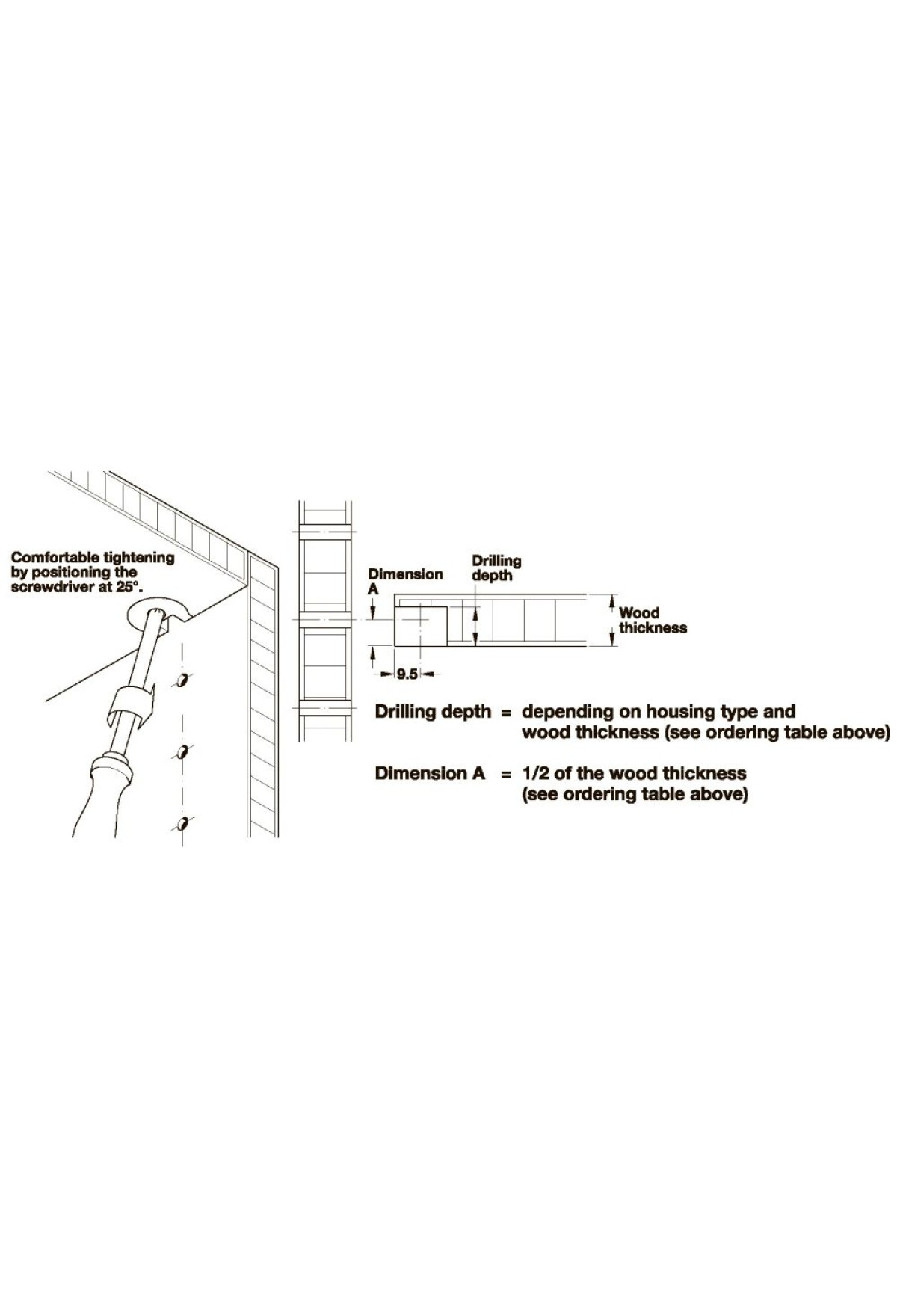 Comfortable tightening by positioning the screwdriver at 25°.

Dimension A

Drilling depth

Wood thickness

9.5

Drilling depth = depending on housing type and wood thickness (see ordering table above)

Dimension A = 1/2 of the wood thickness (see ordering table above)